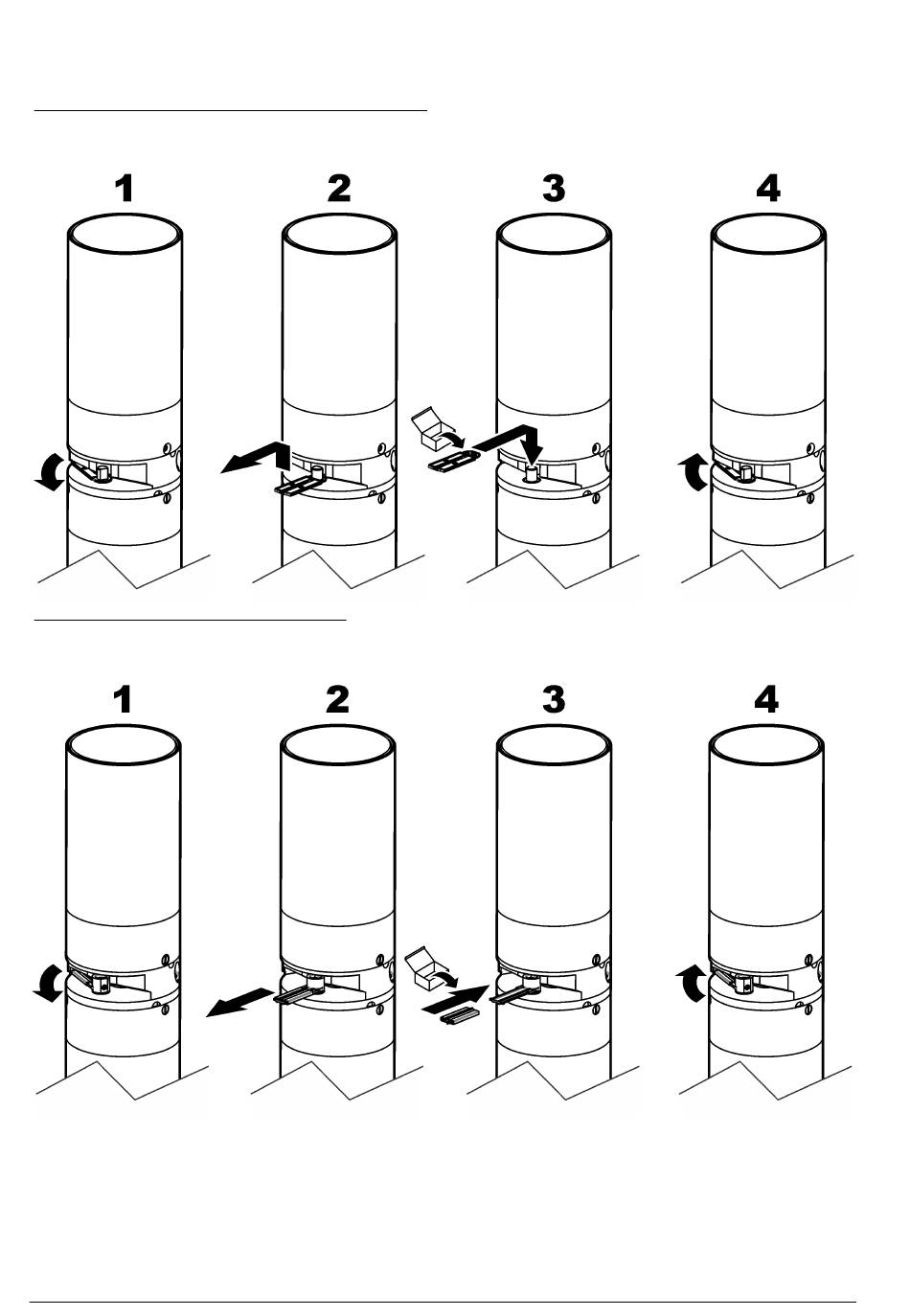 1
2
3
4

1
2
3
4