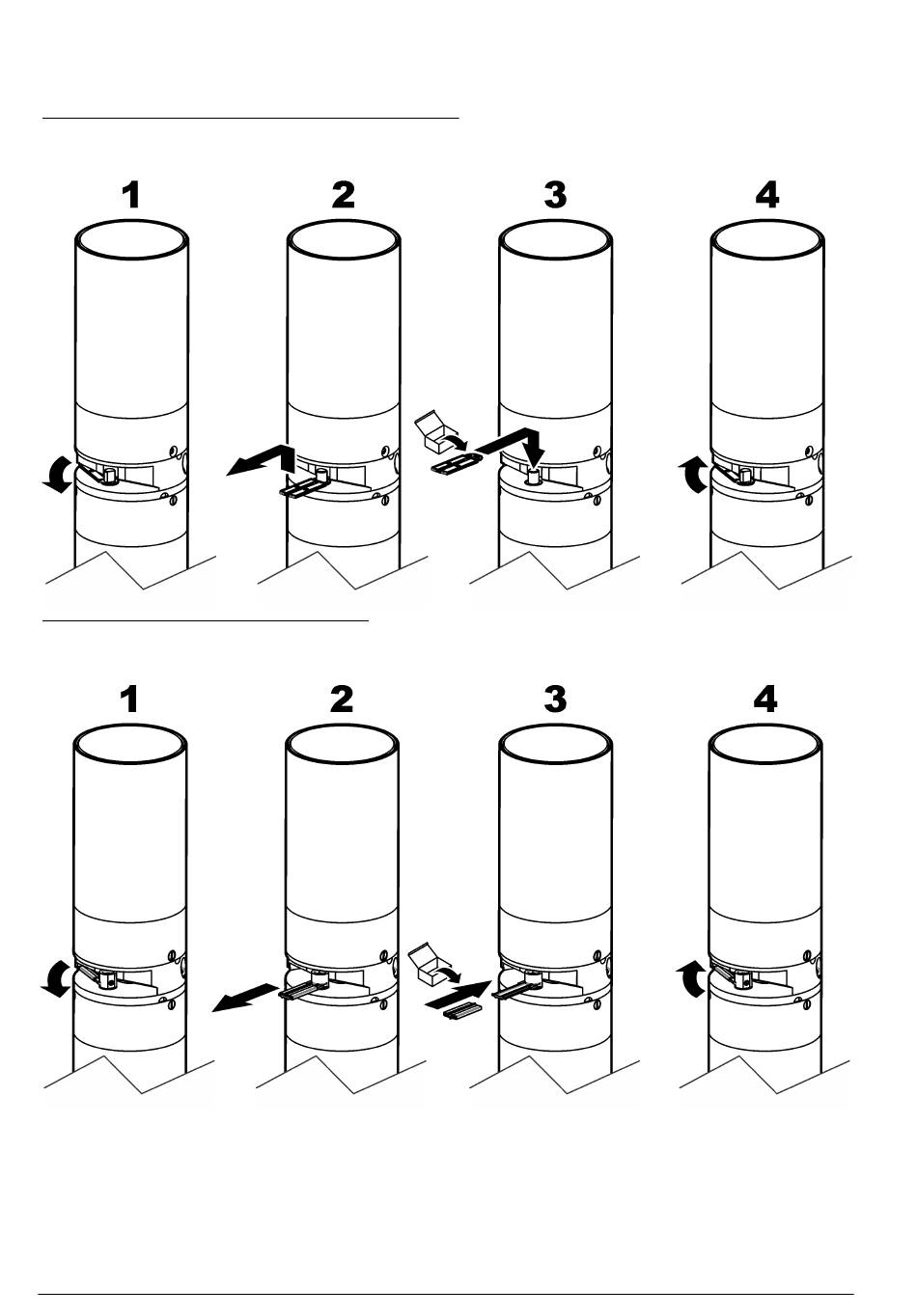 1
2
3
4

1
2
3
4