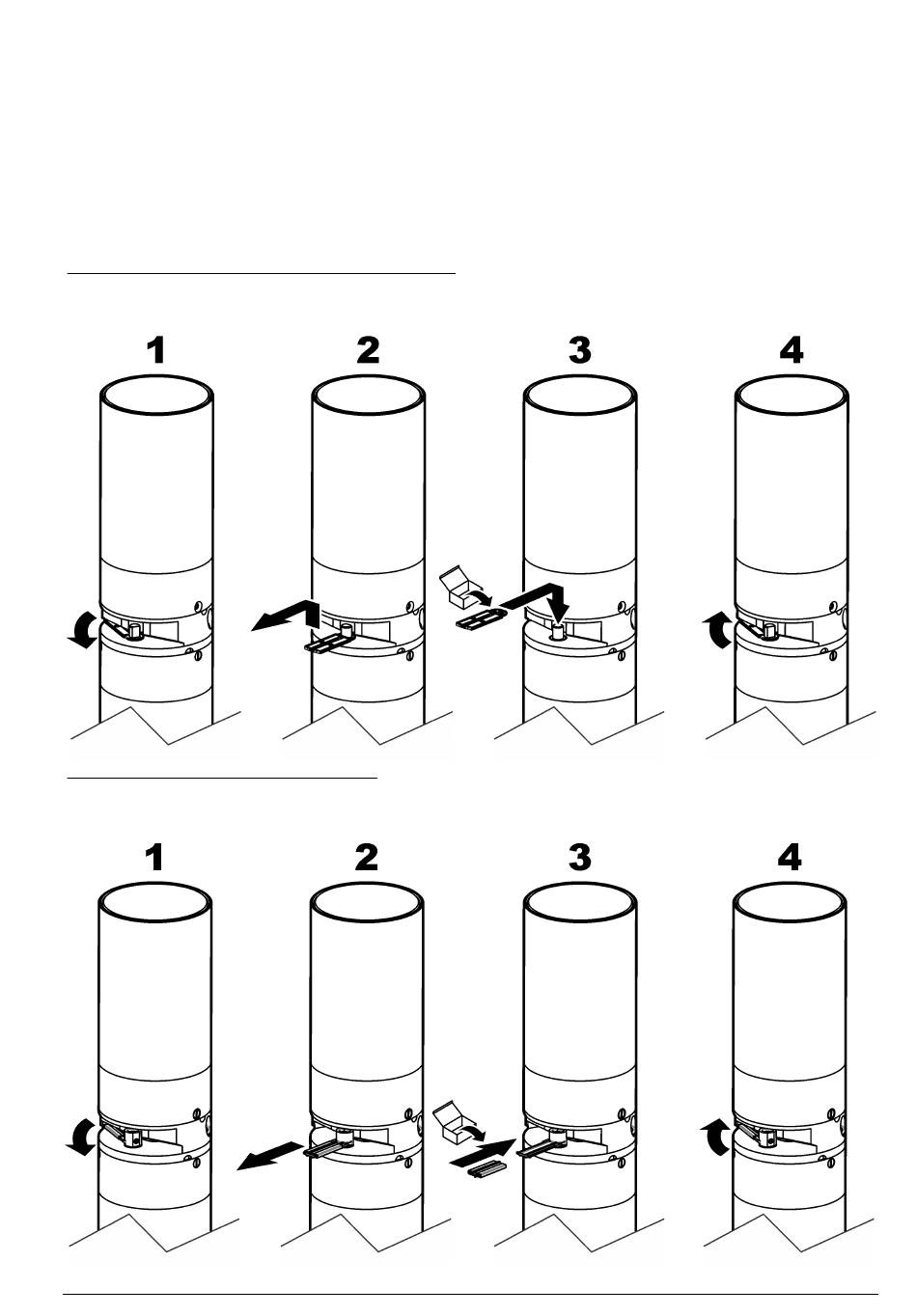 1

2

3

4

1

2

3

4