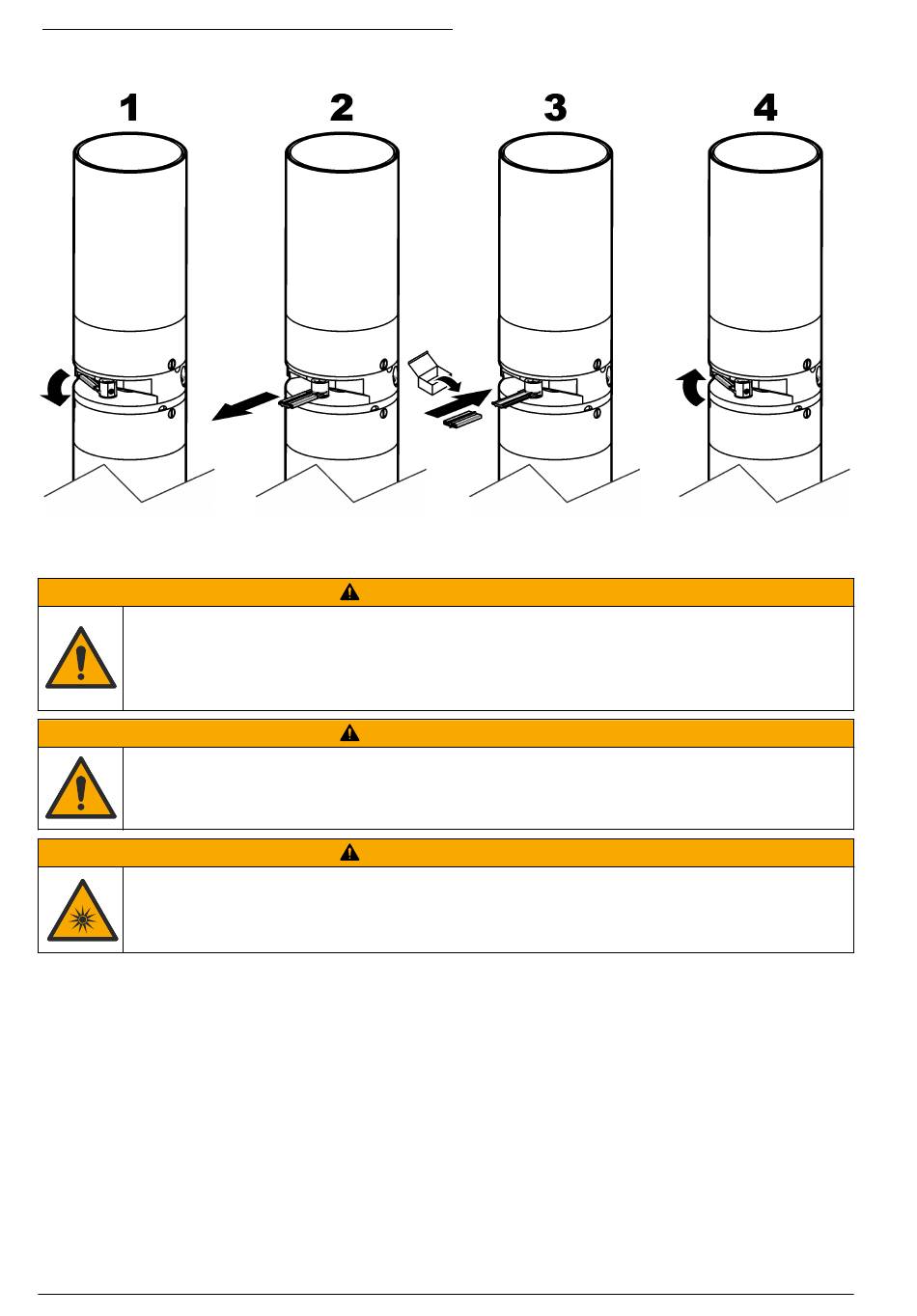 1

2

3

4