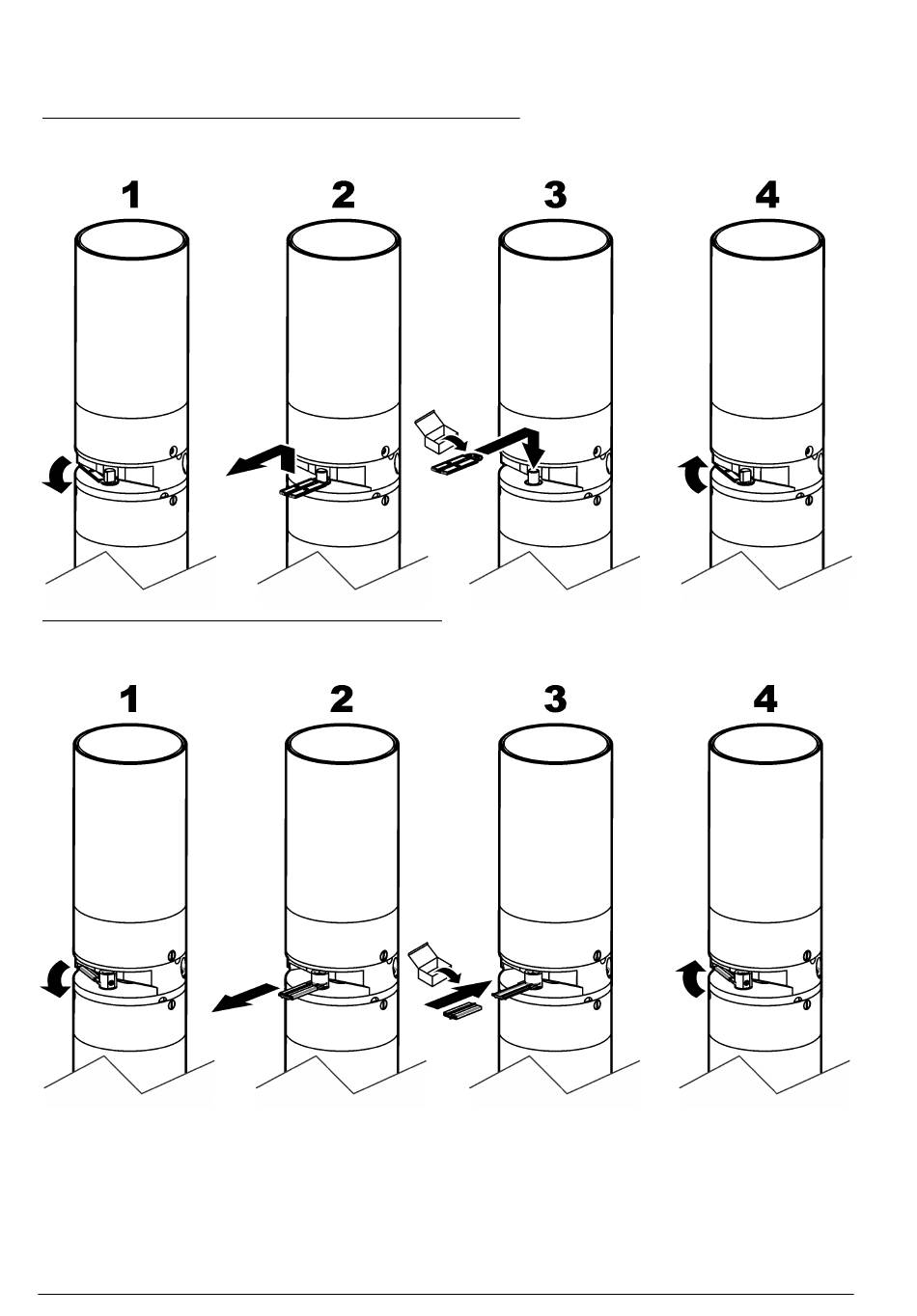 1

2

3

4

1

2

3

4