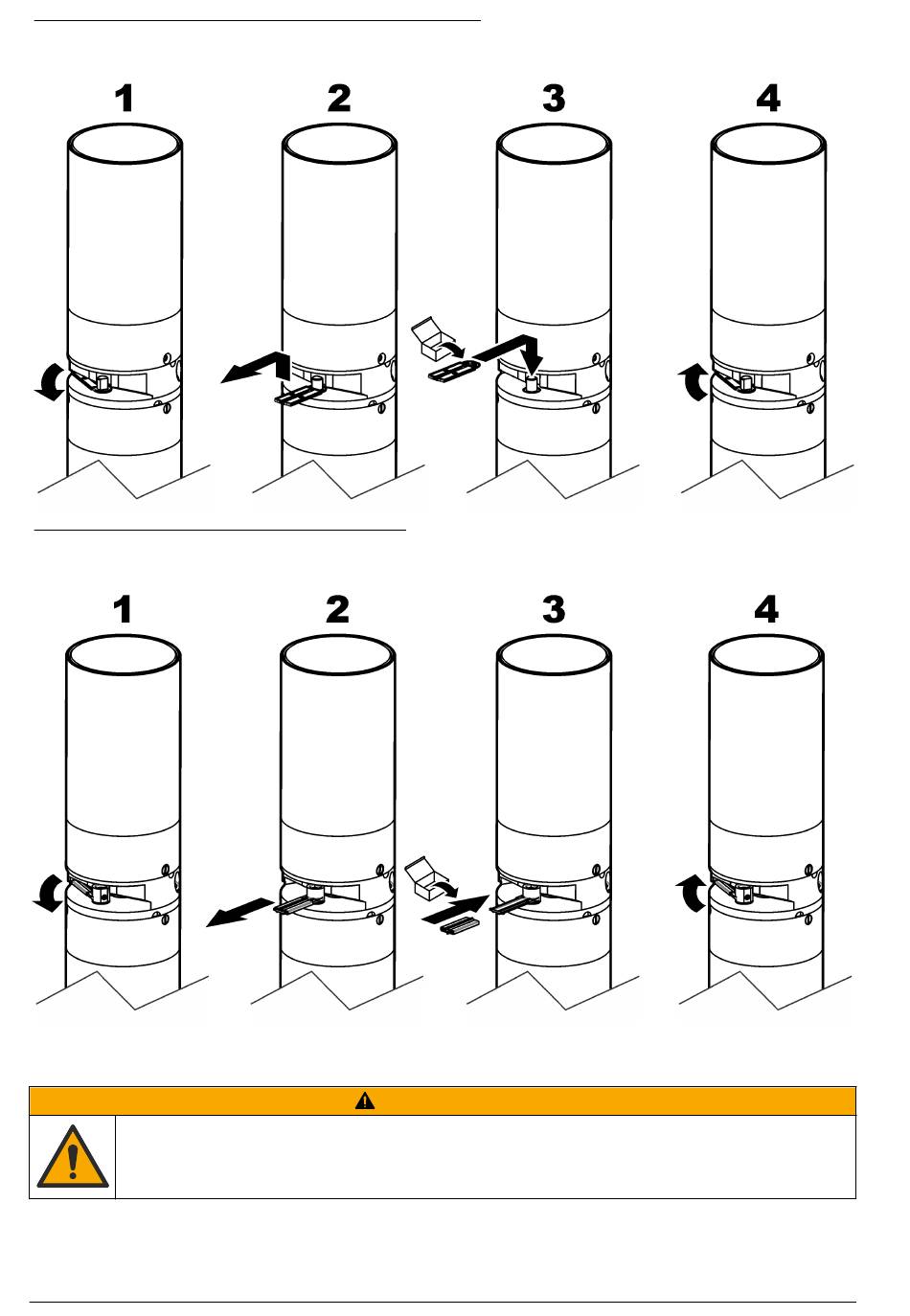 1 2 3 4

1 2 3 4