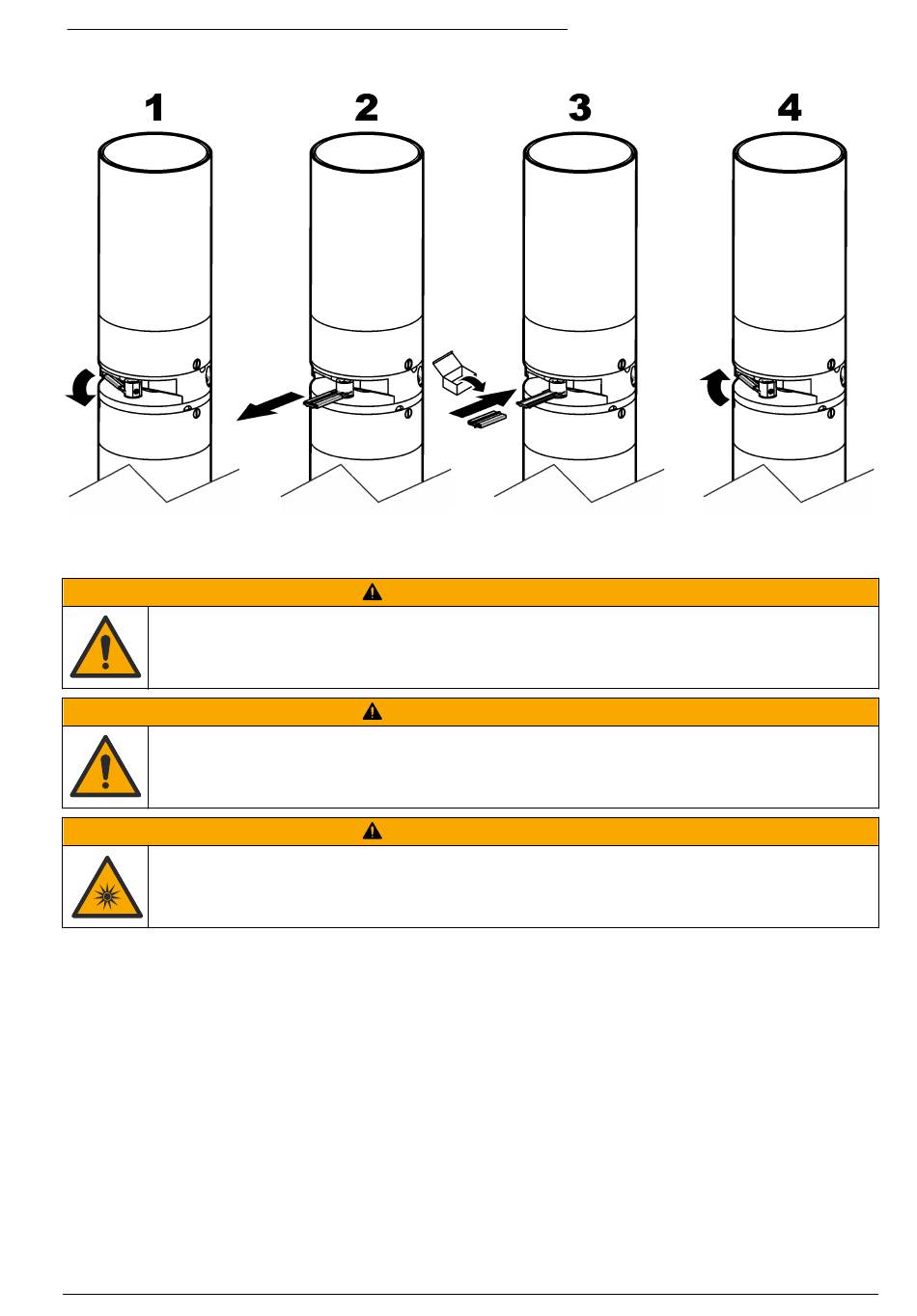 1

2

3

4