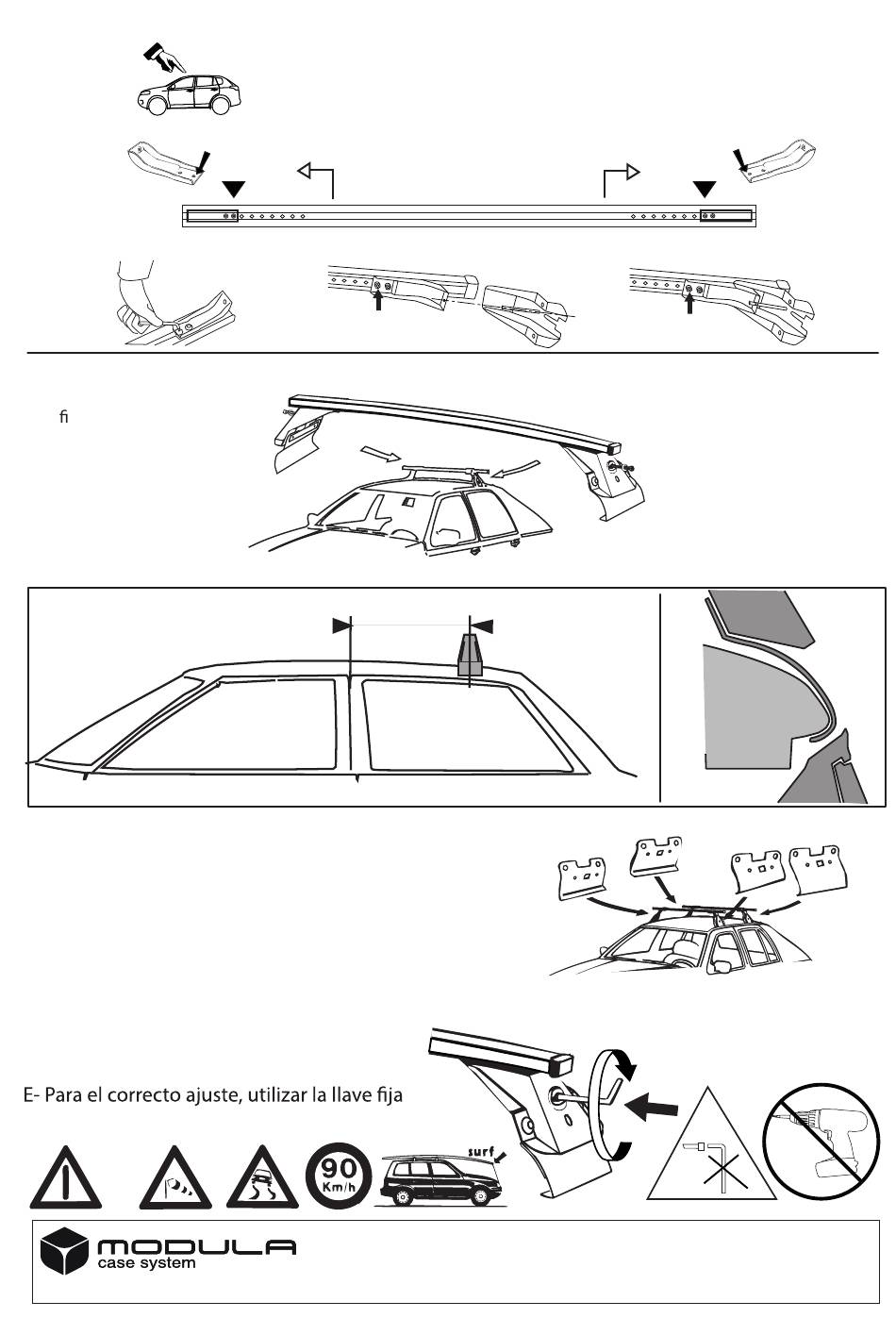 ﬁ

E- Para el correcto ajuste, utilizar la llave fija

90
Km/h

surf

MODULA
case system