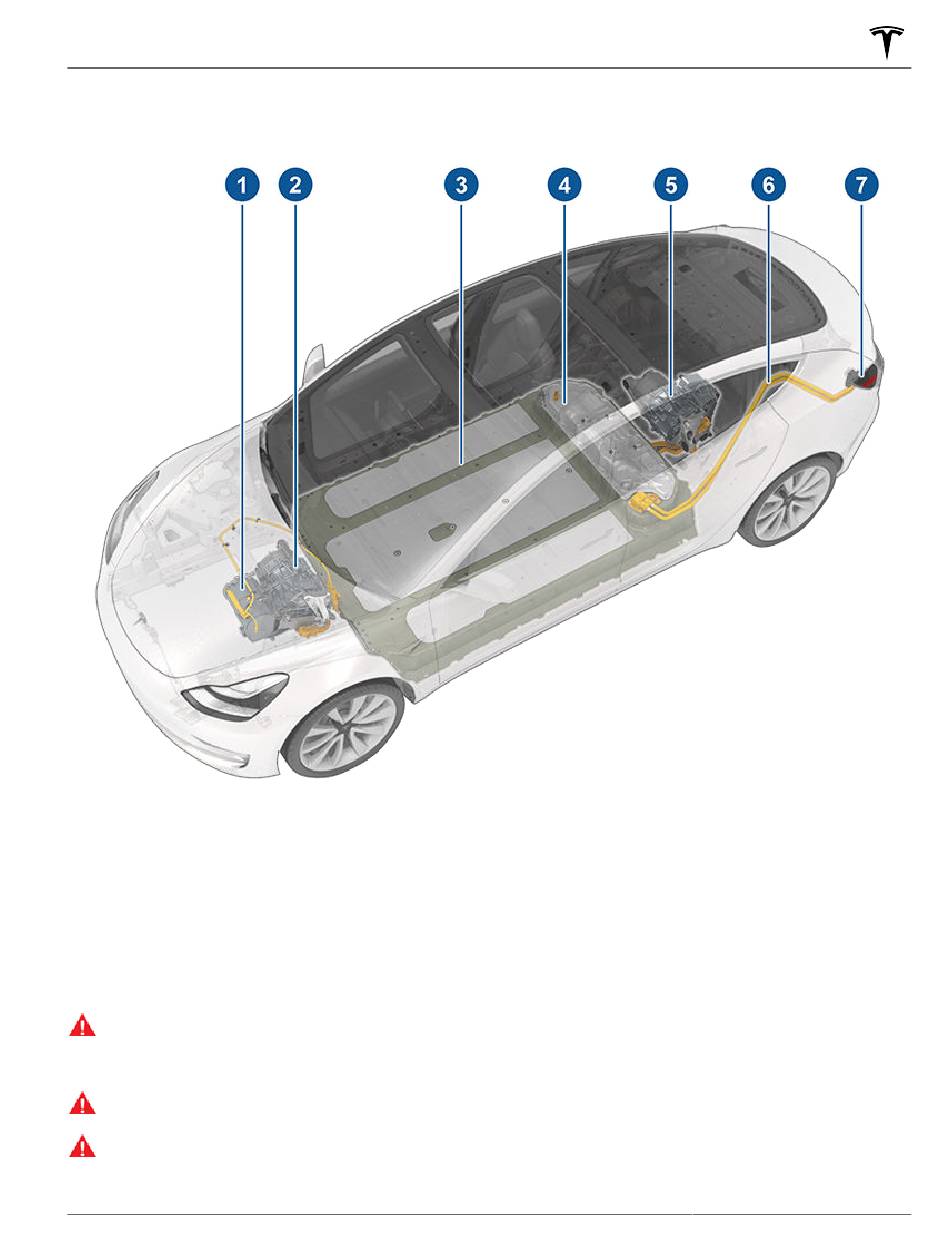 1
2
3
4
5
6
7