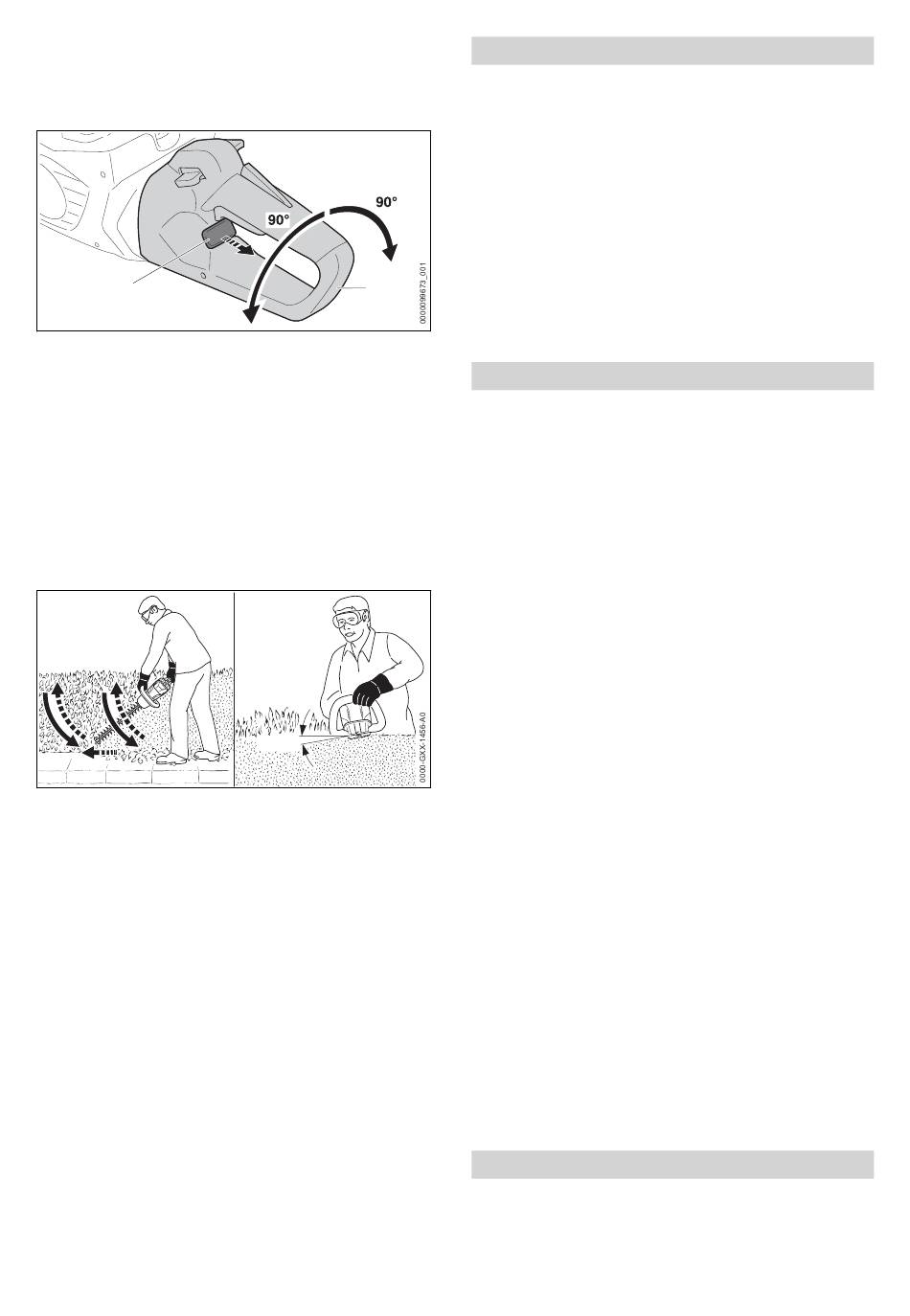 90°

90°

0000099673_001

0000-GXX-1456-A0