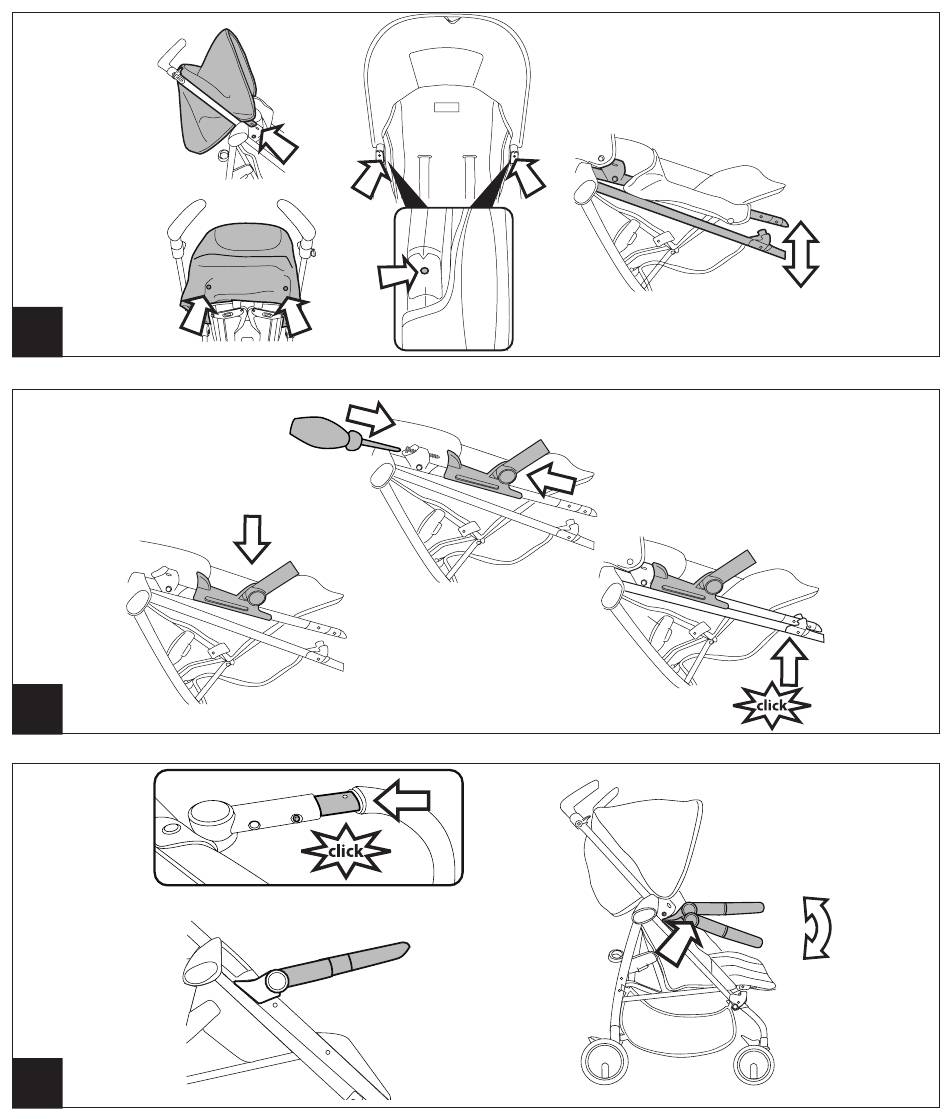 click

click