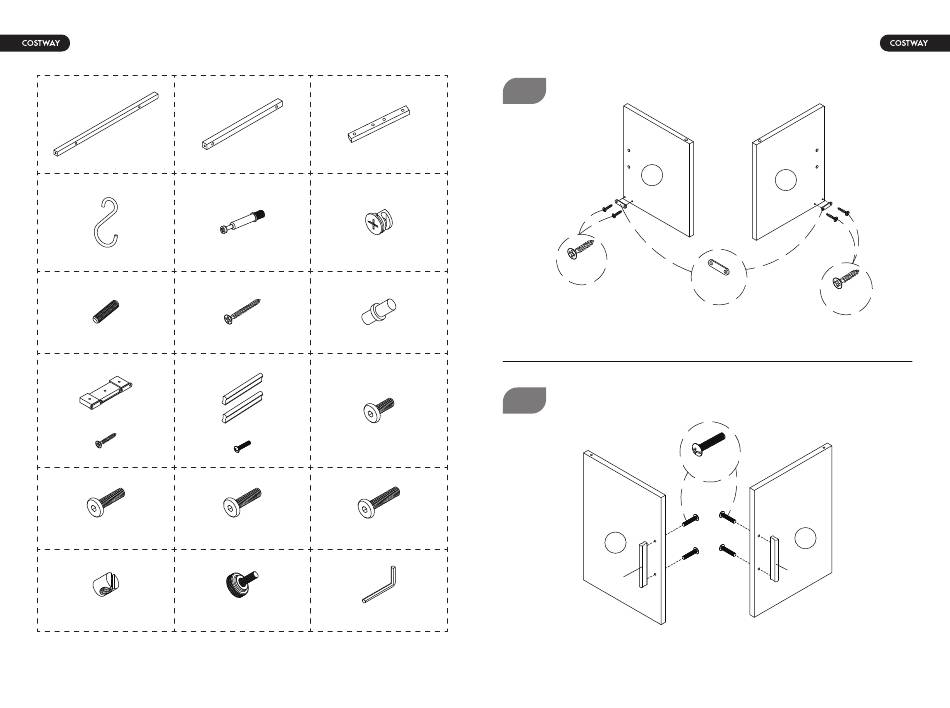 COSTWAY

COSTWAY