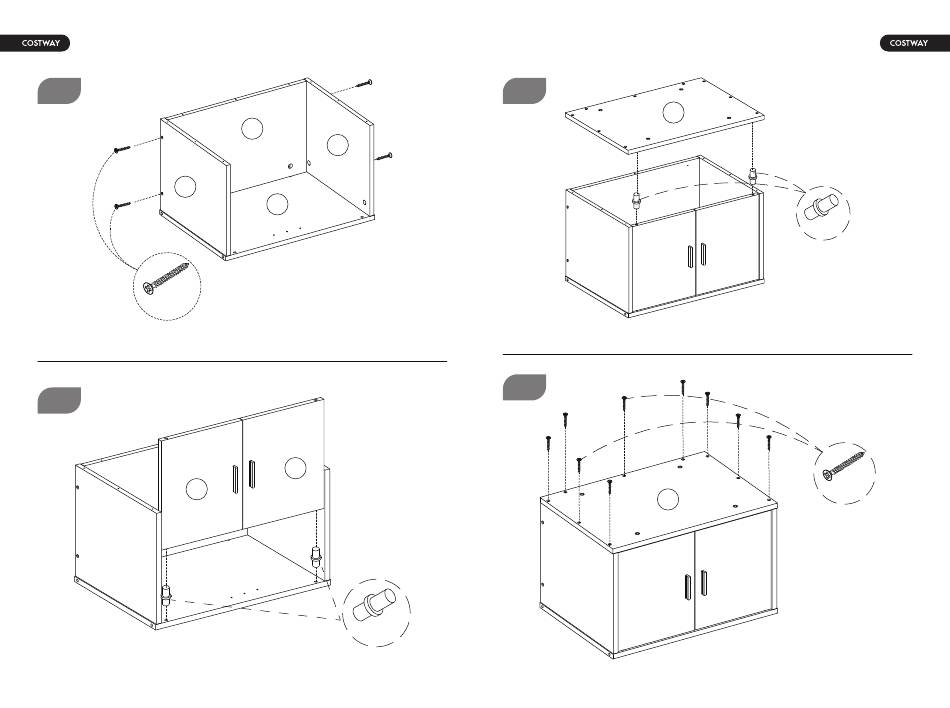 COSTWAY

COSTWAY