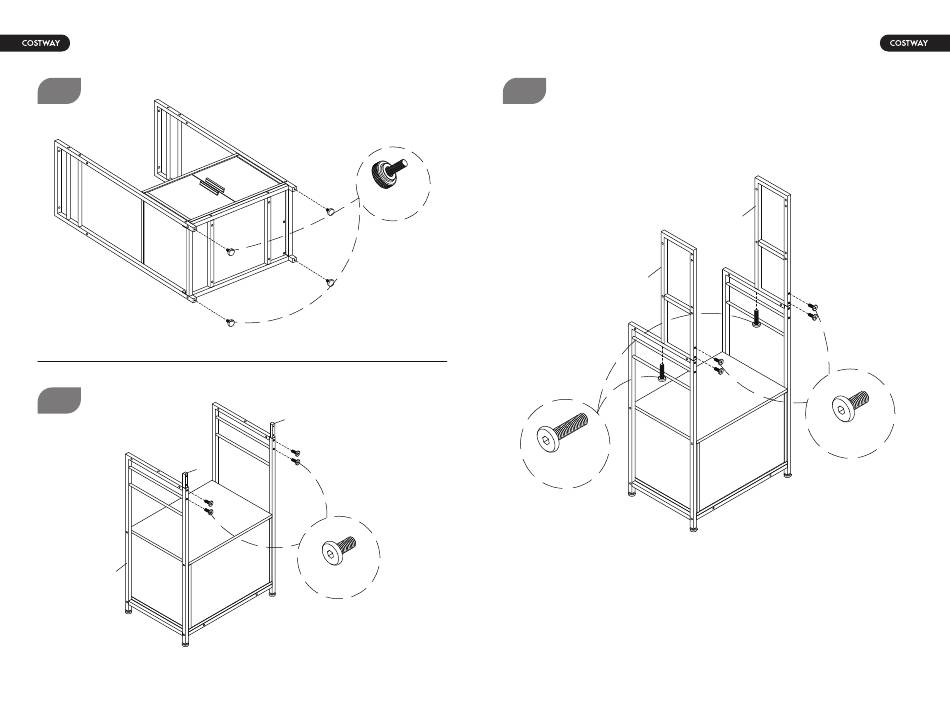 COSTWAY

COSTWAY