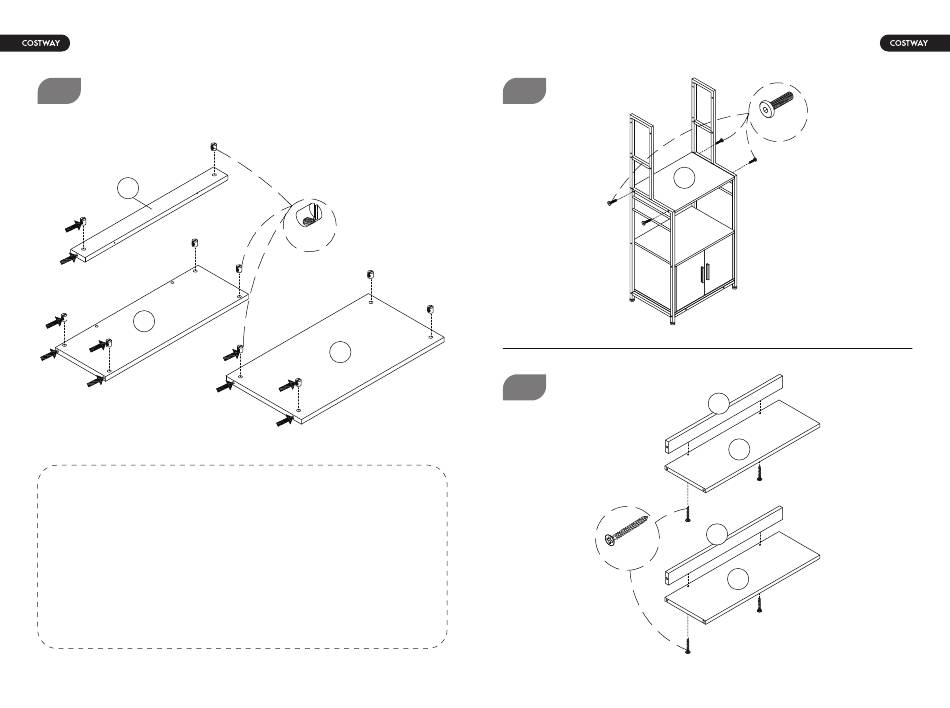 COSTWAY

COSTWAY