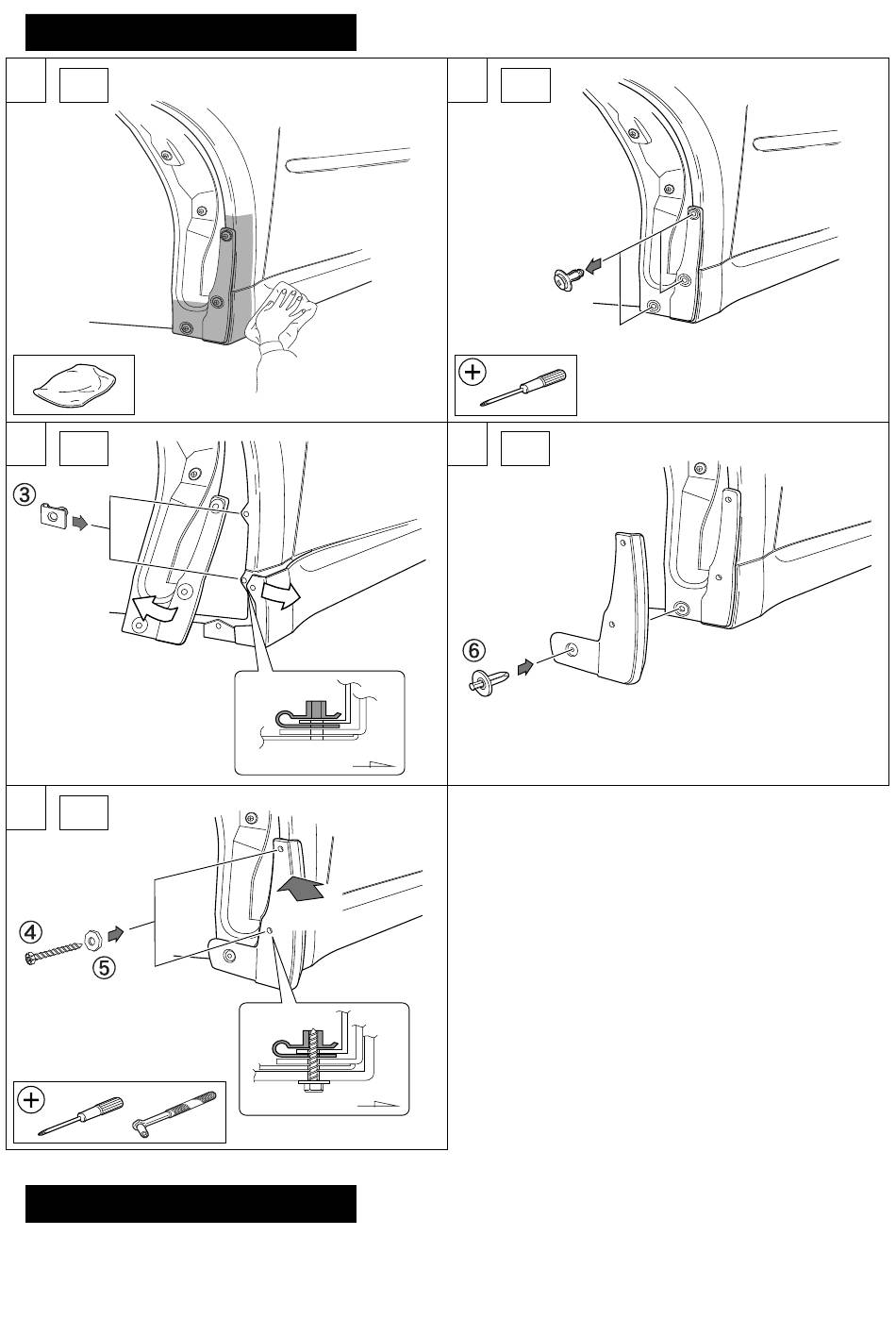 ③

⑥

④

⑤