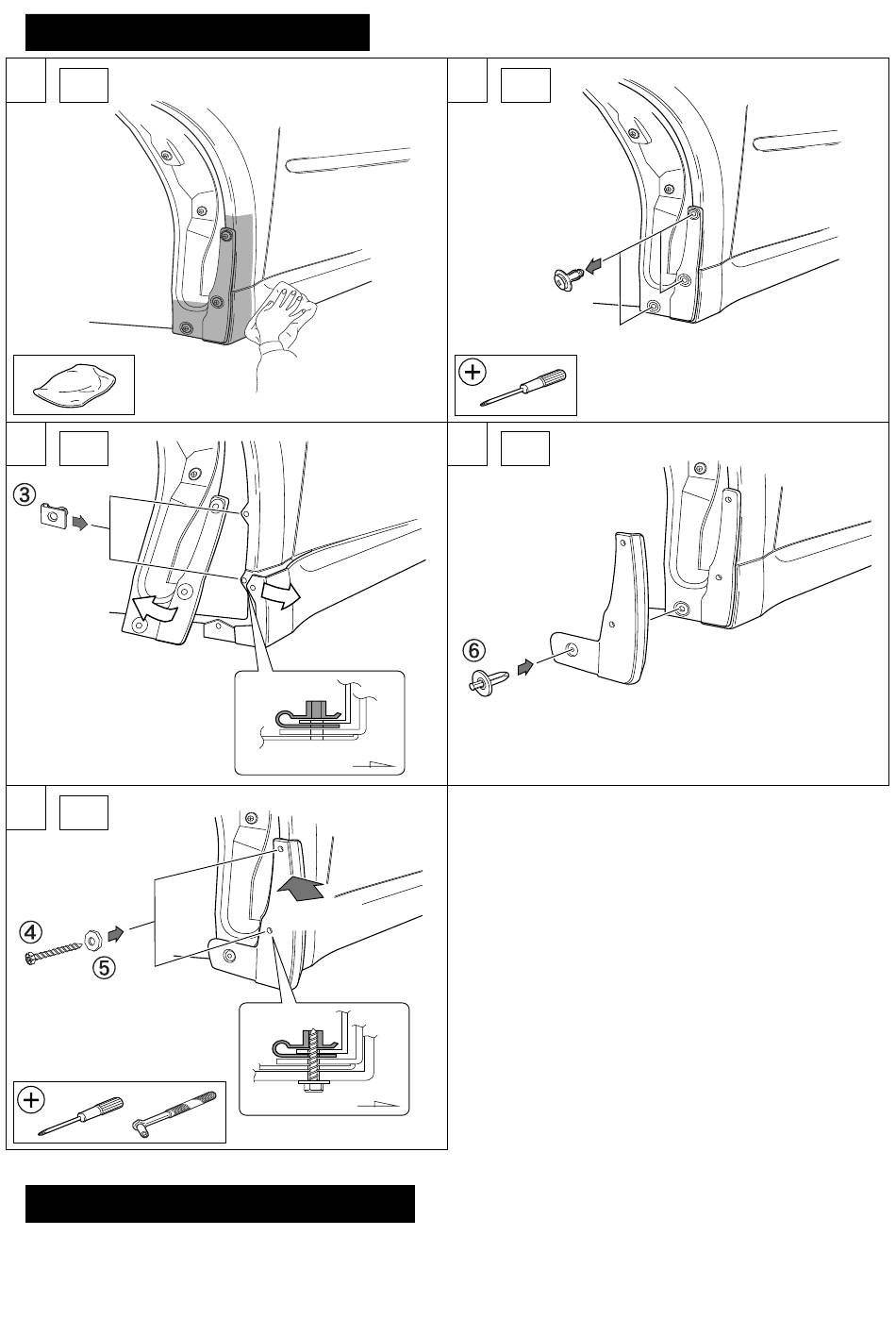 ③

⑥

④

⑤