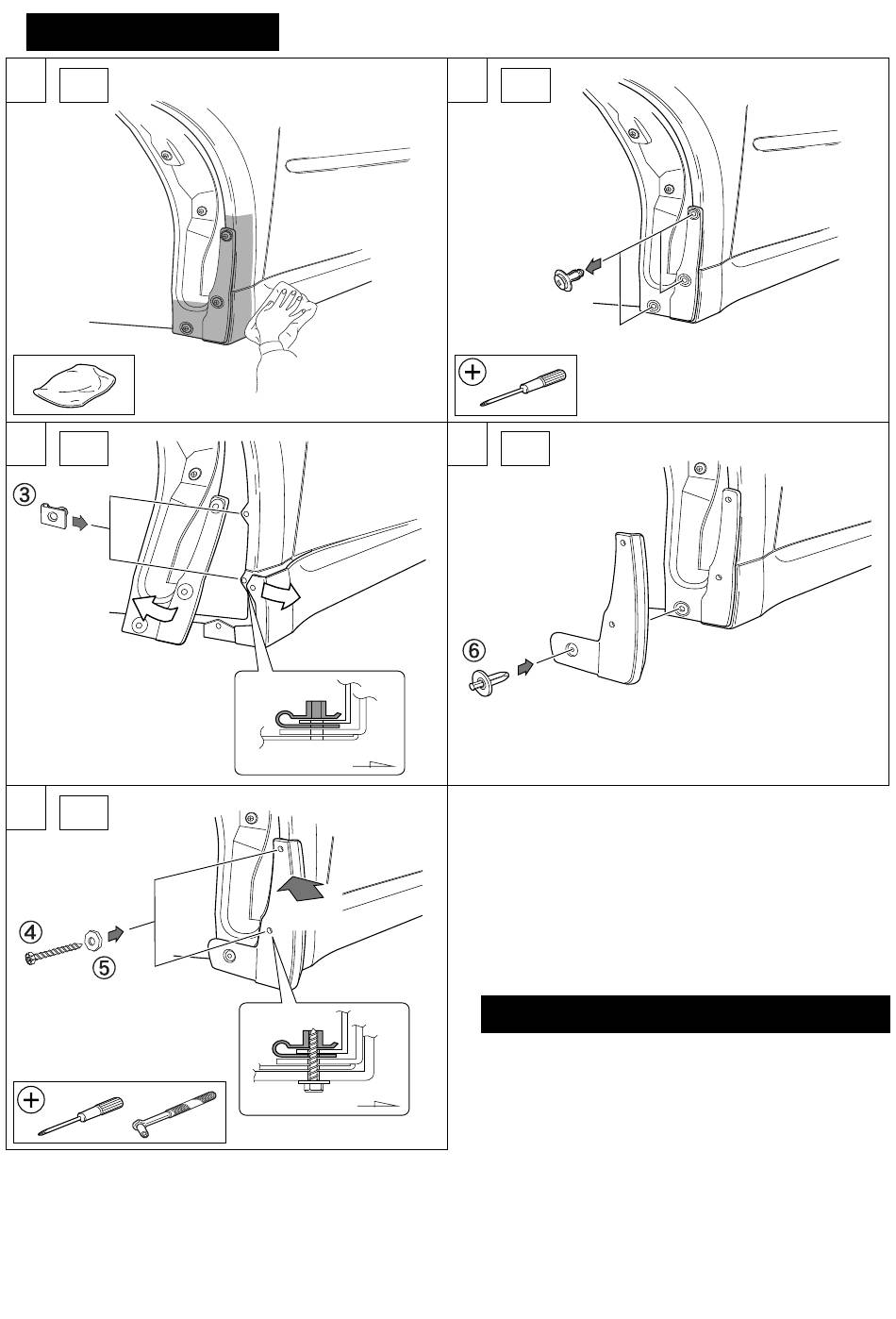 ③

⑥

④

⑤