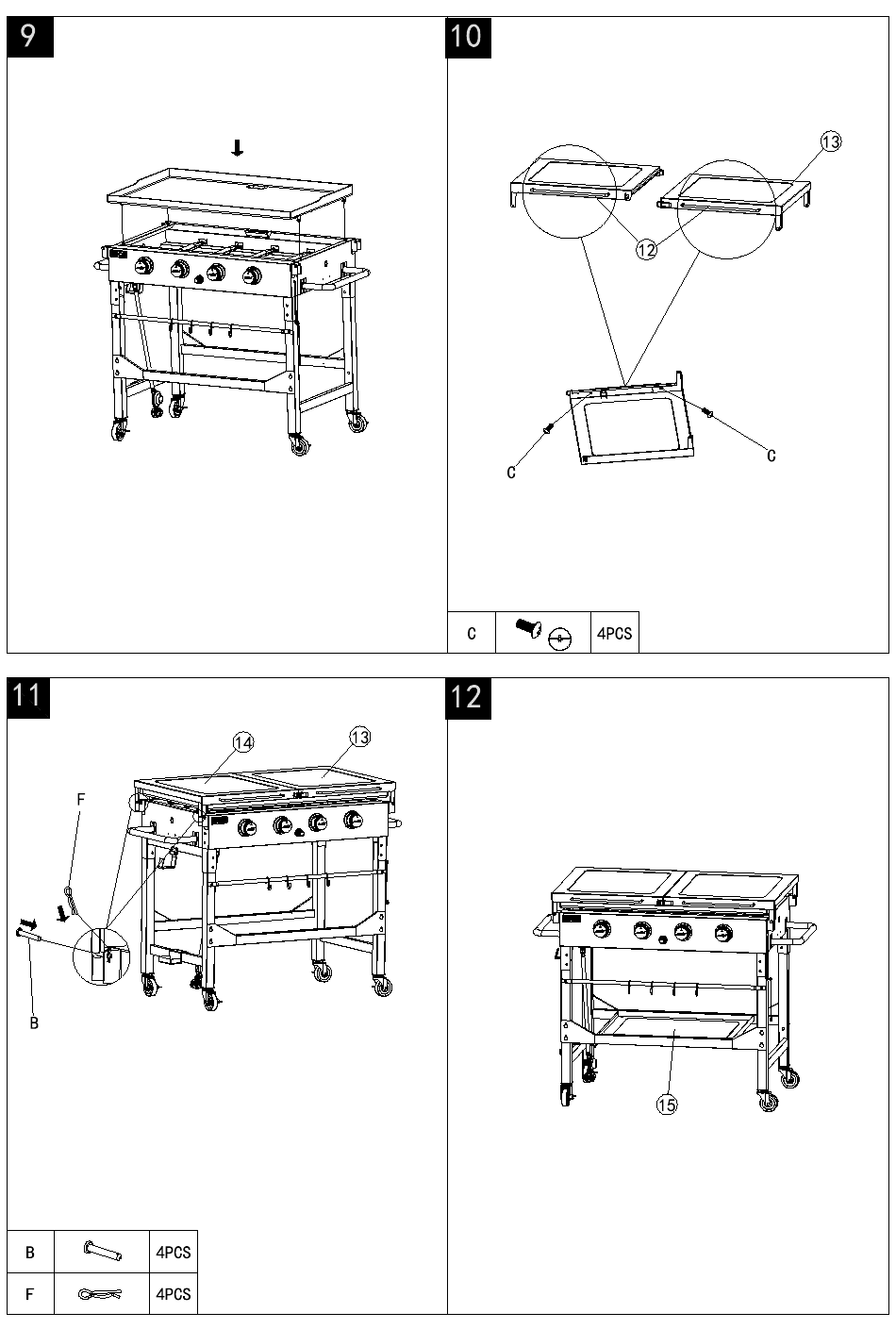 9

10

13

12

C

C

| C | | 4PCS |
|---|---|---|

11

14

13

F

B

| B | | 4PCS |
|---|---|---|
| F | | 4PCS |

12

15