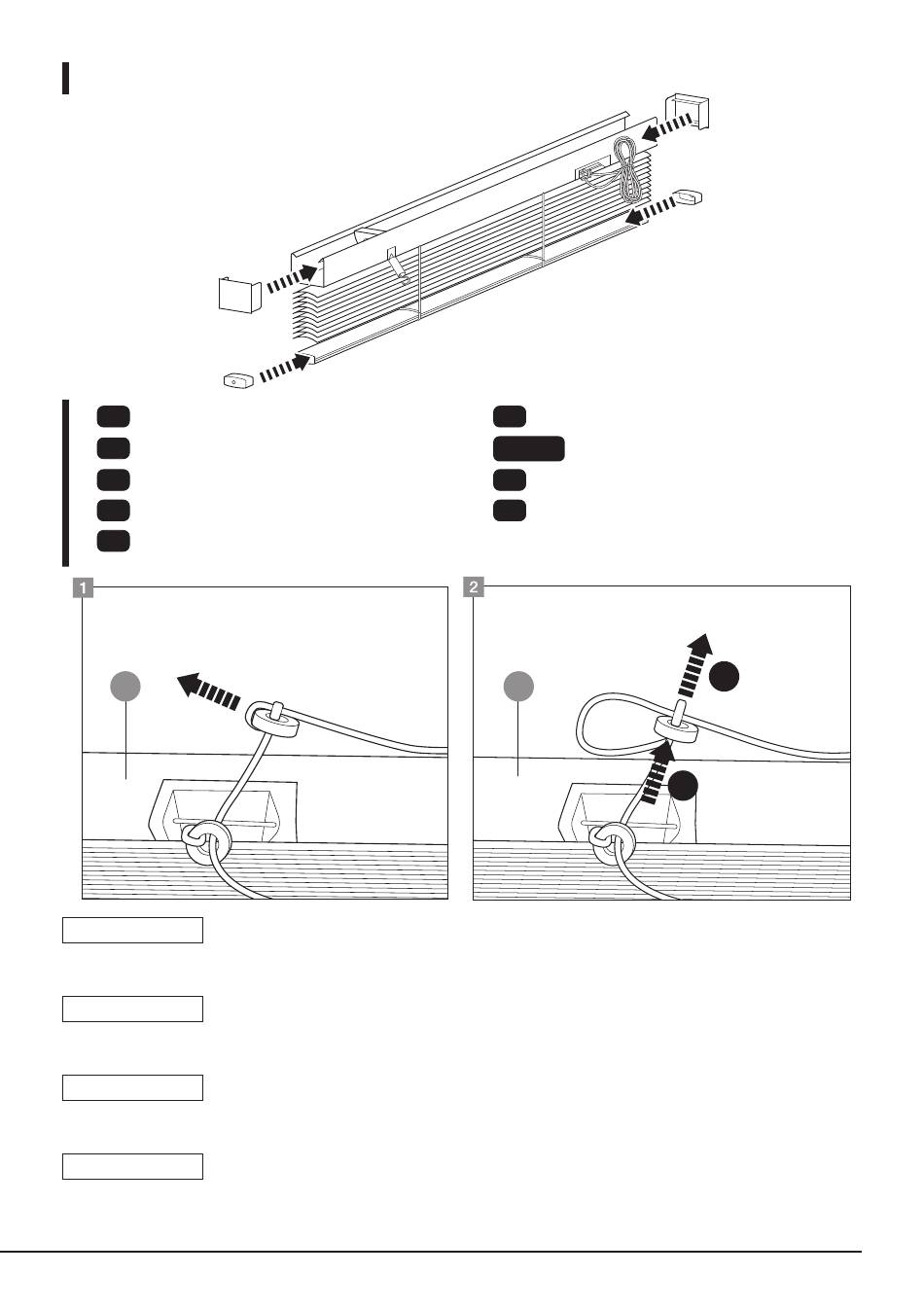 1

2