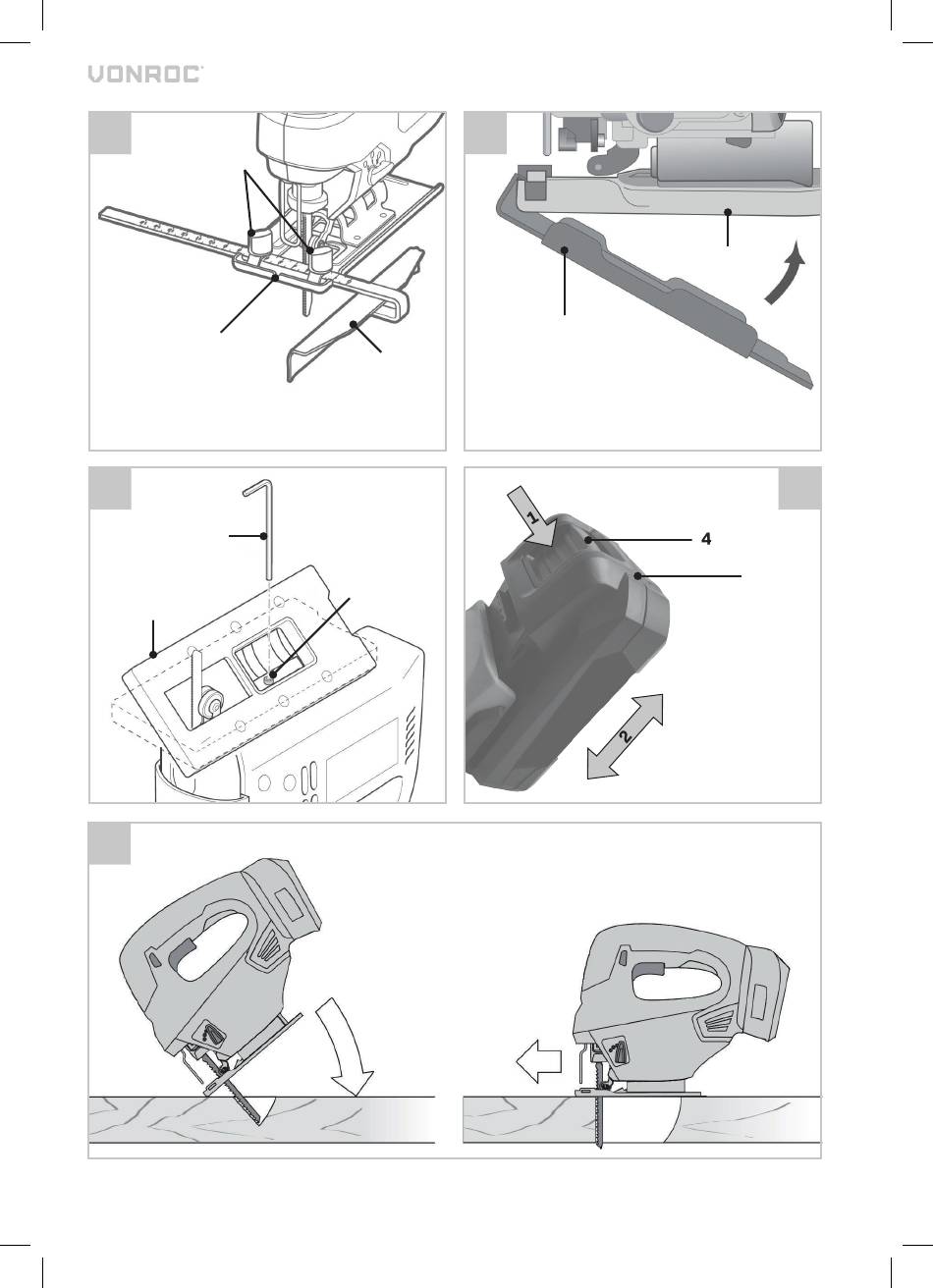 VONROC

1

4

2