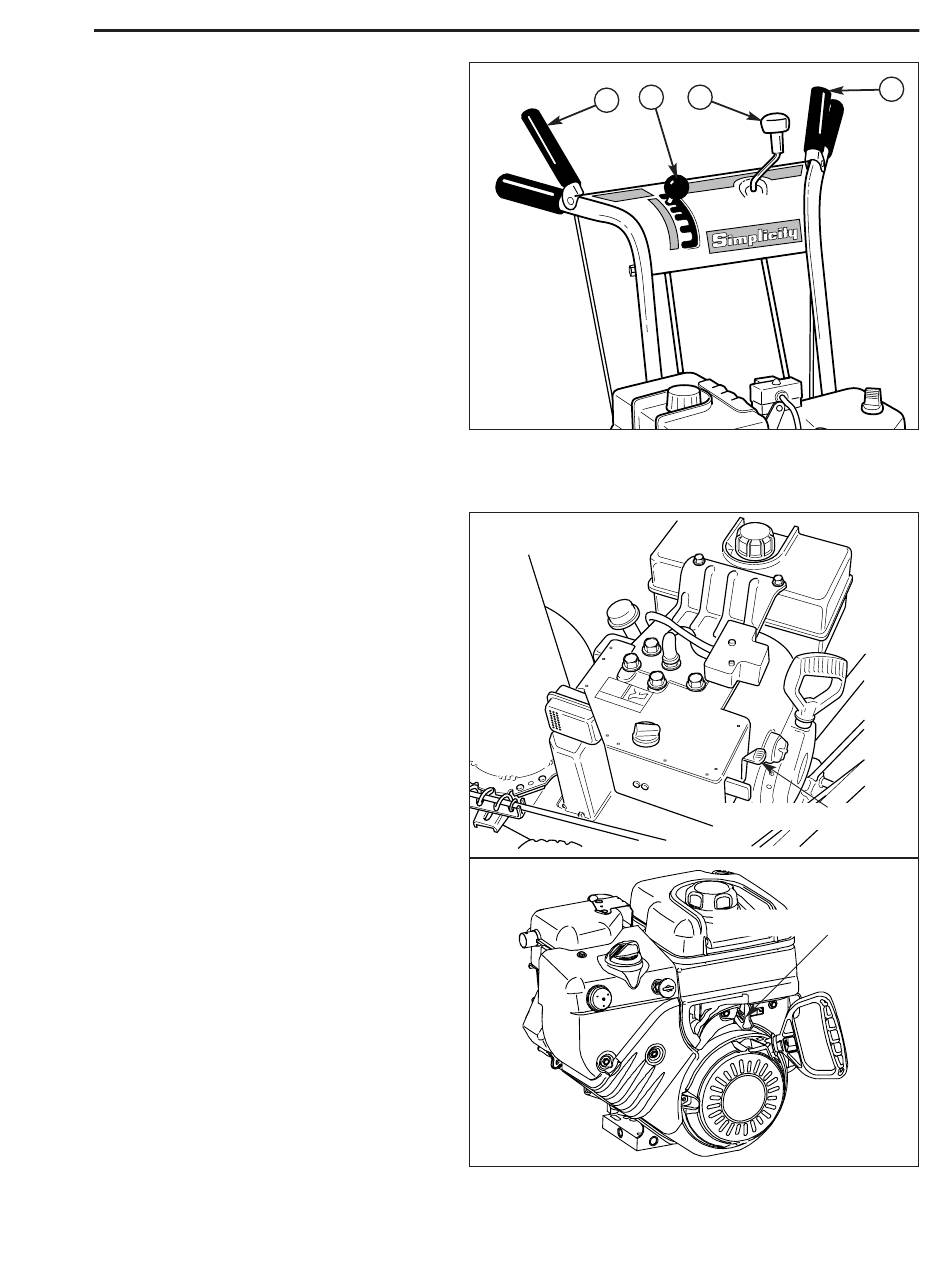 Simplicity