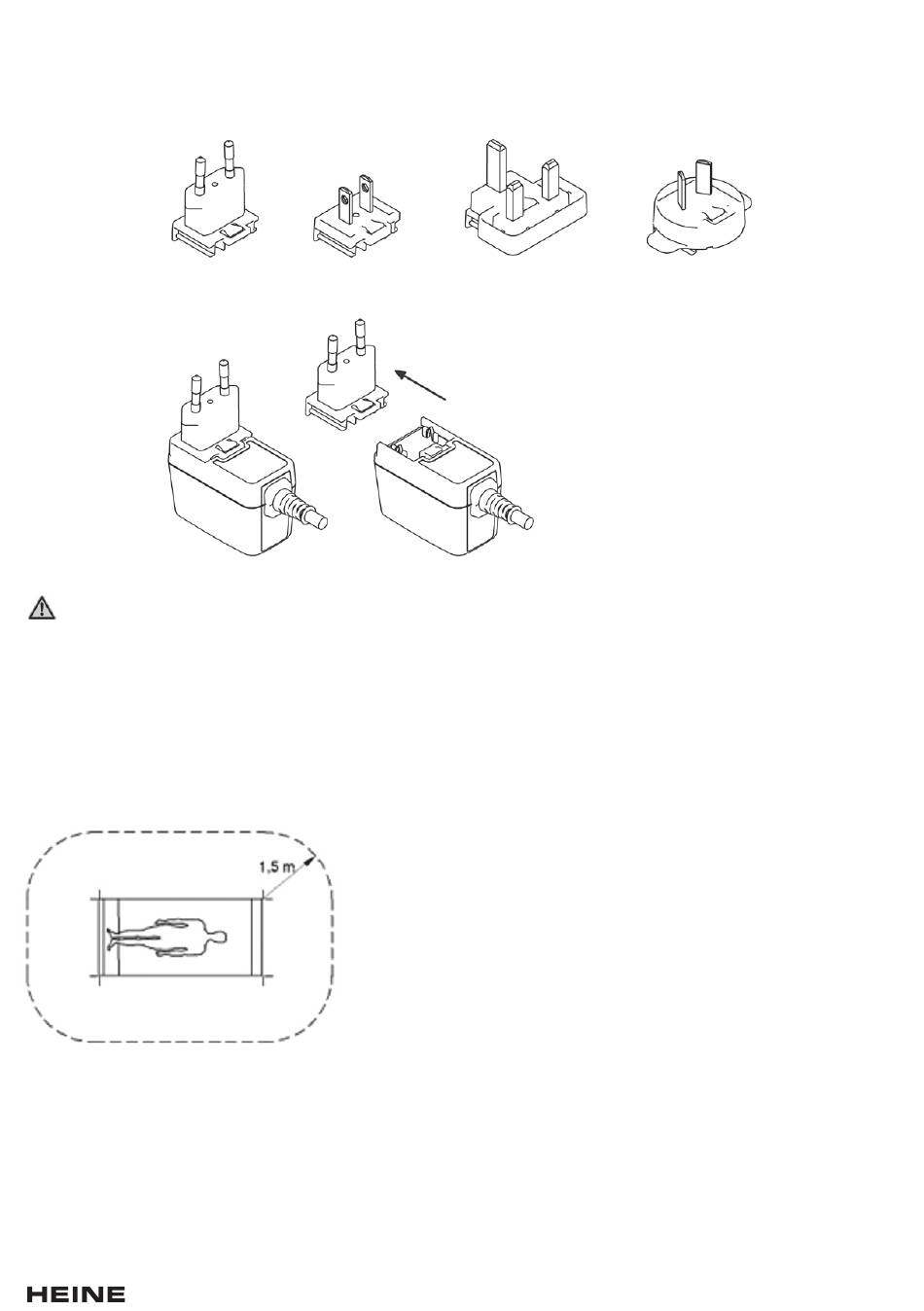 1,5 m

HEINE