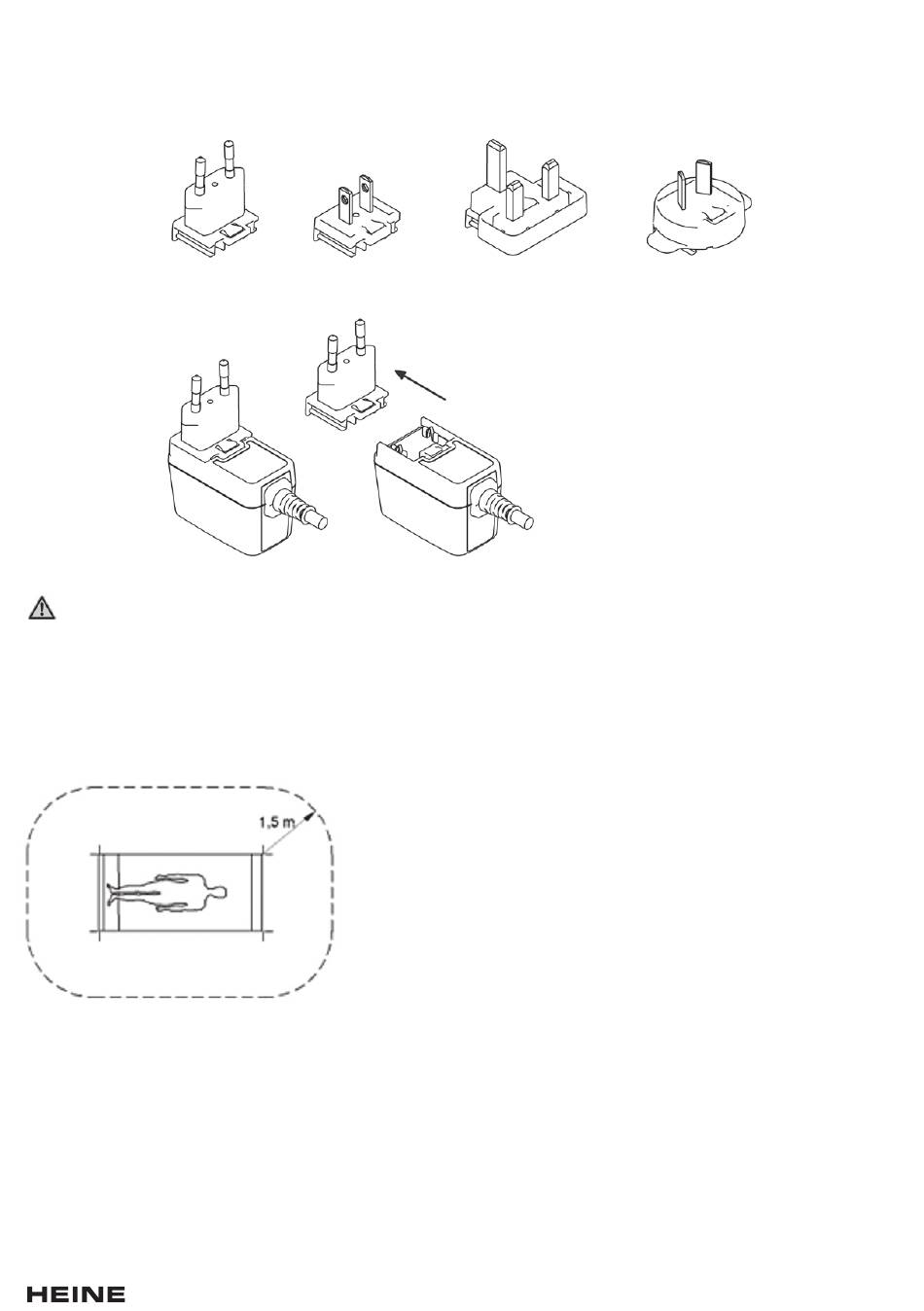 1,5 m

HEINE