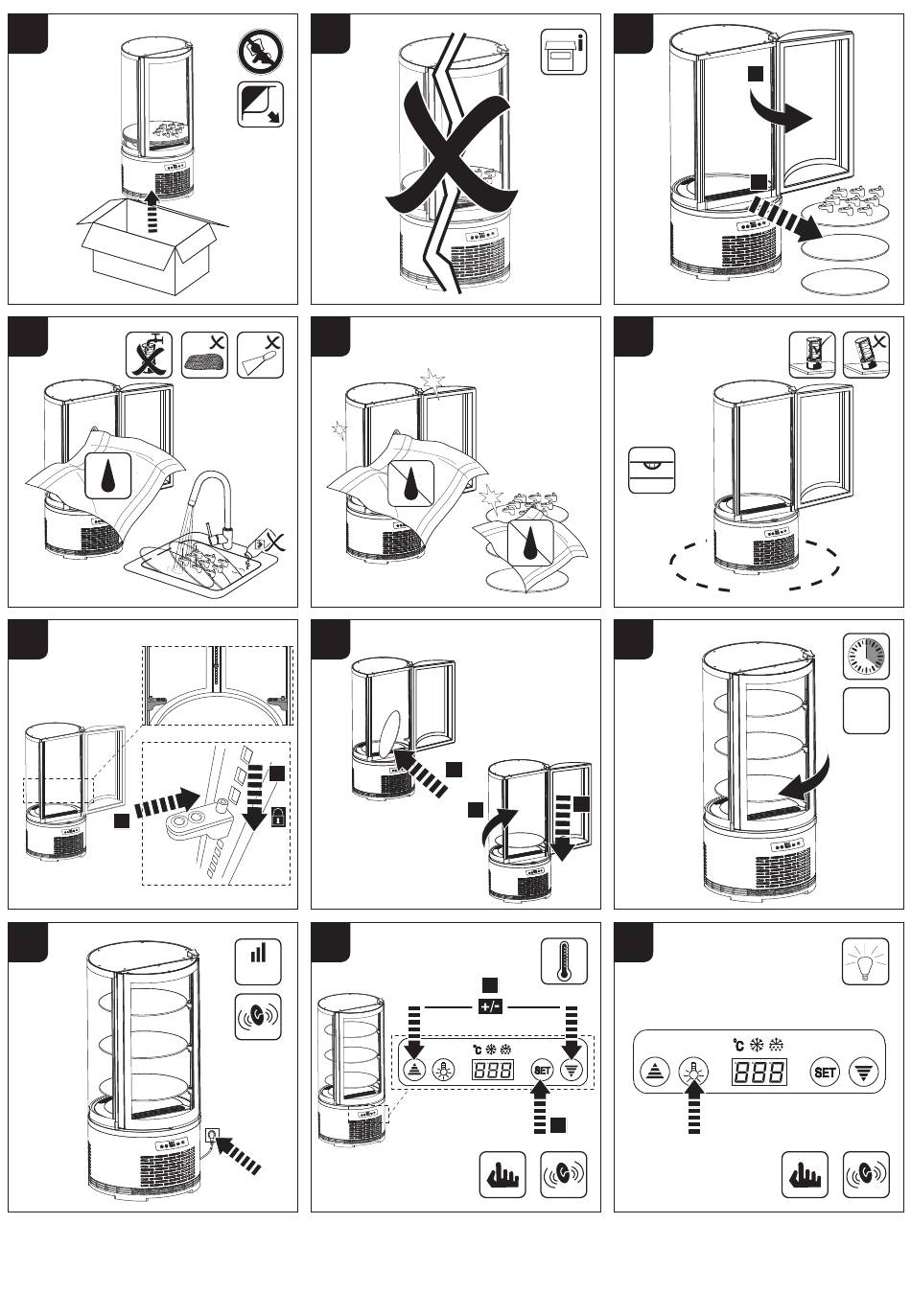 +/-

°C

888

SET

°C

888

SET