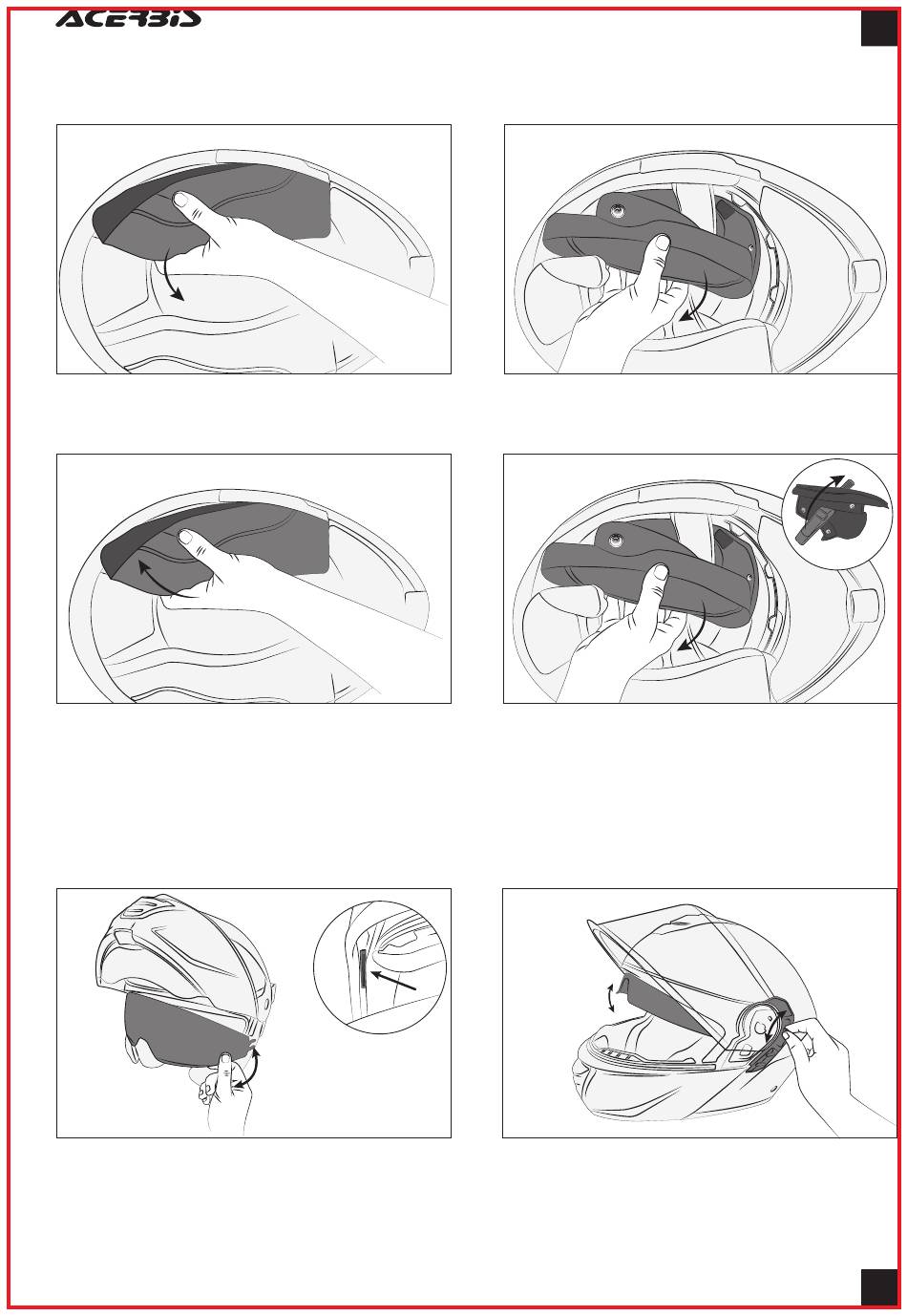 ACERBIS