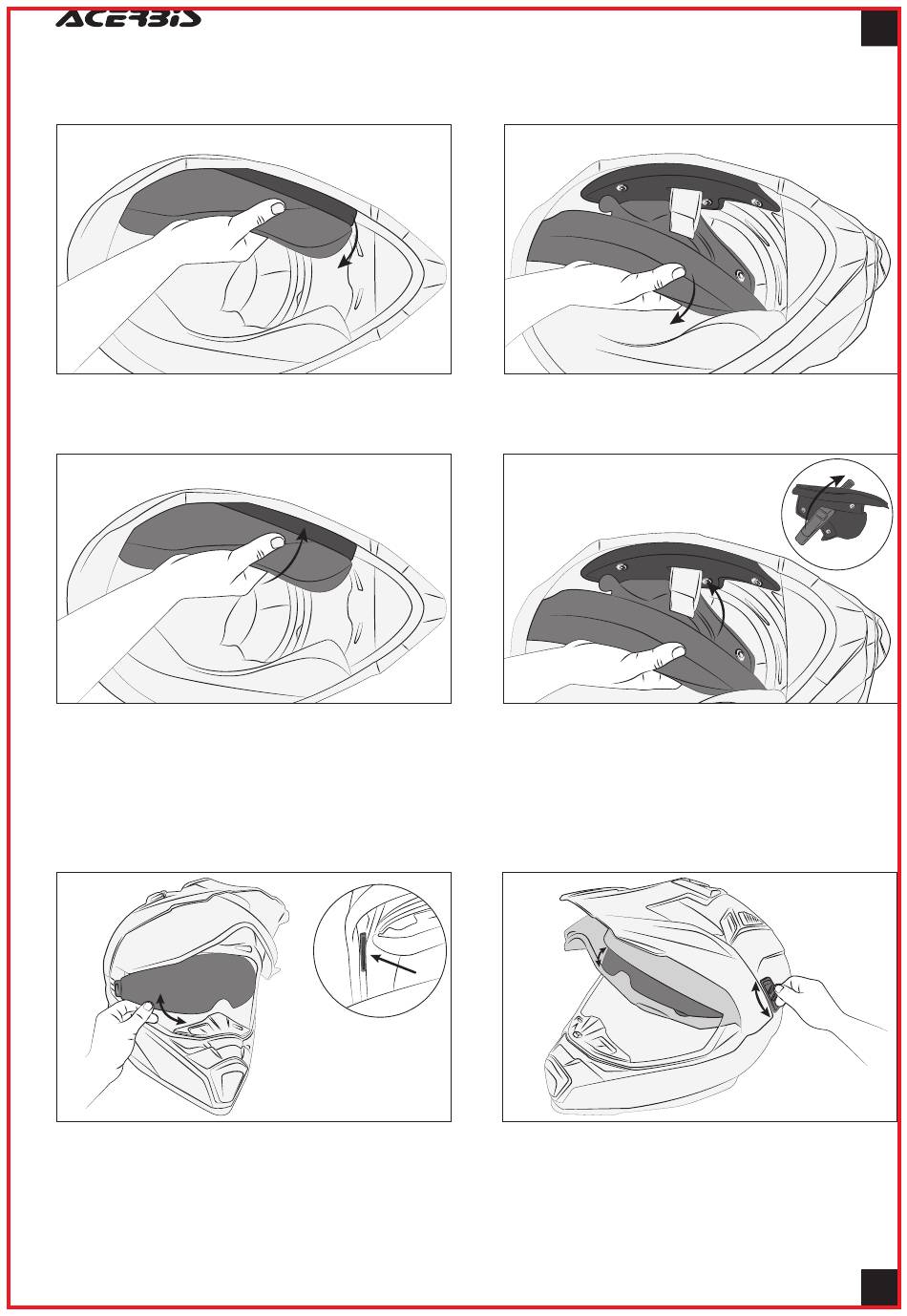 ACERBIS