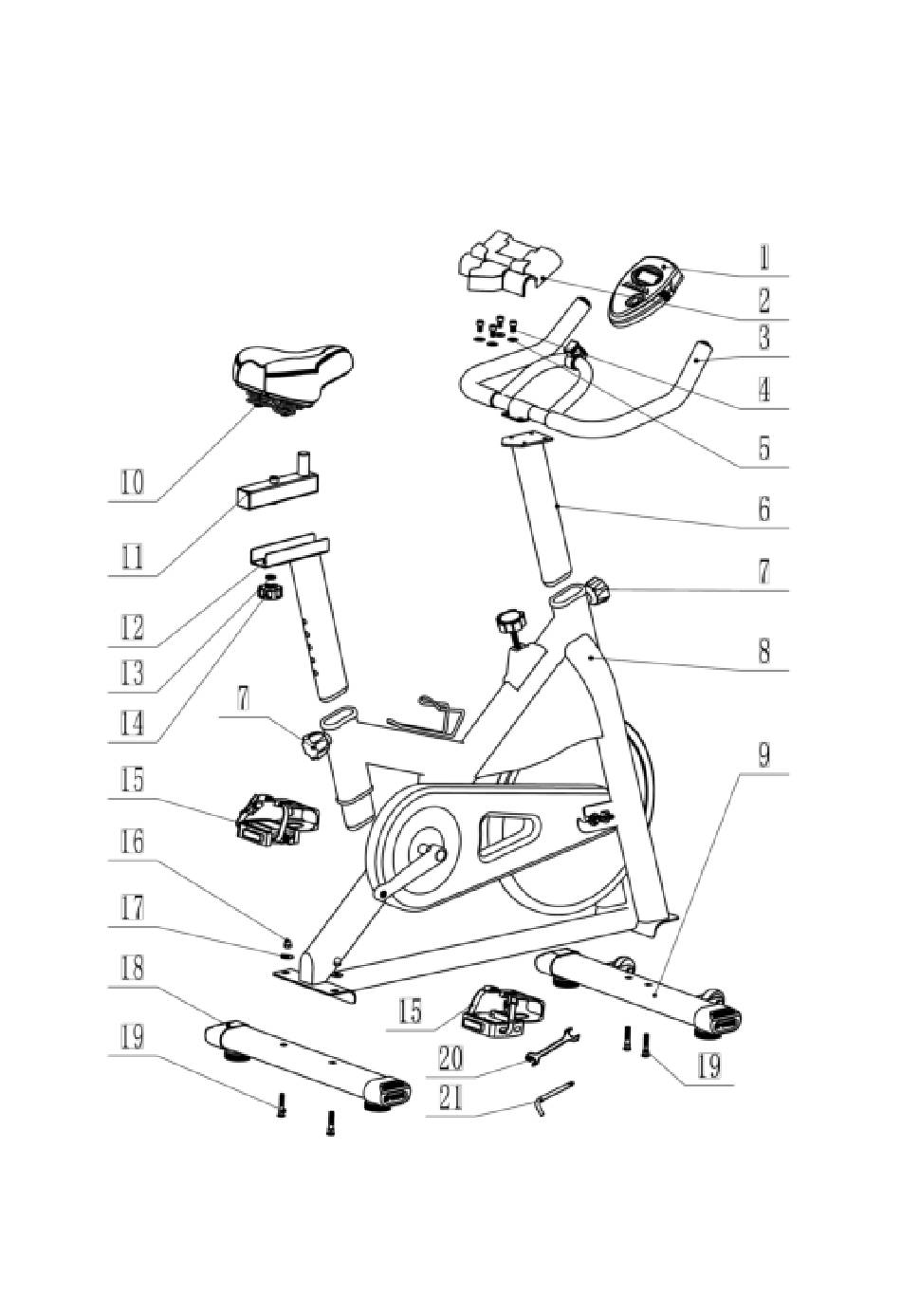 1
2
3
4
5
6
7
8
9
10
11
12
13
14
7
15
16
17
18
19
15
20
21
19