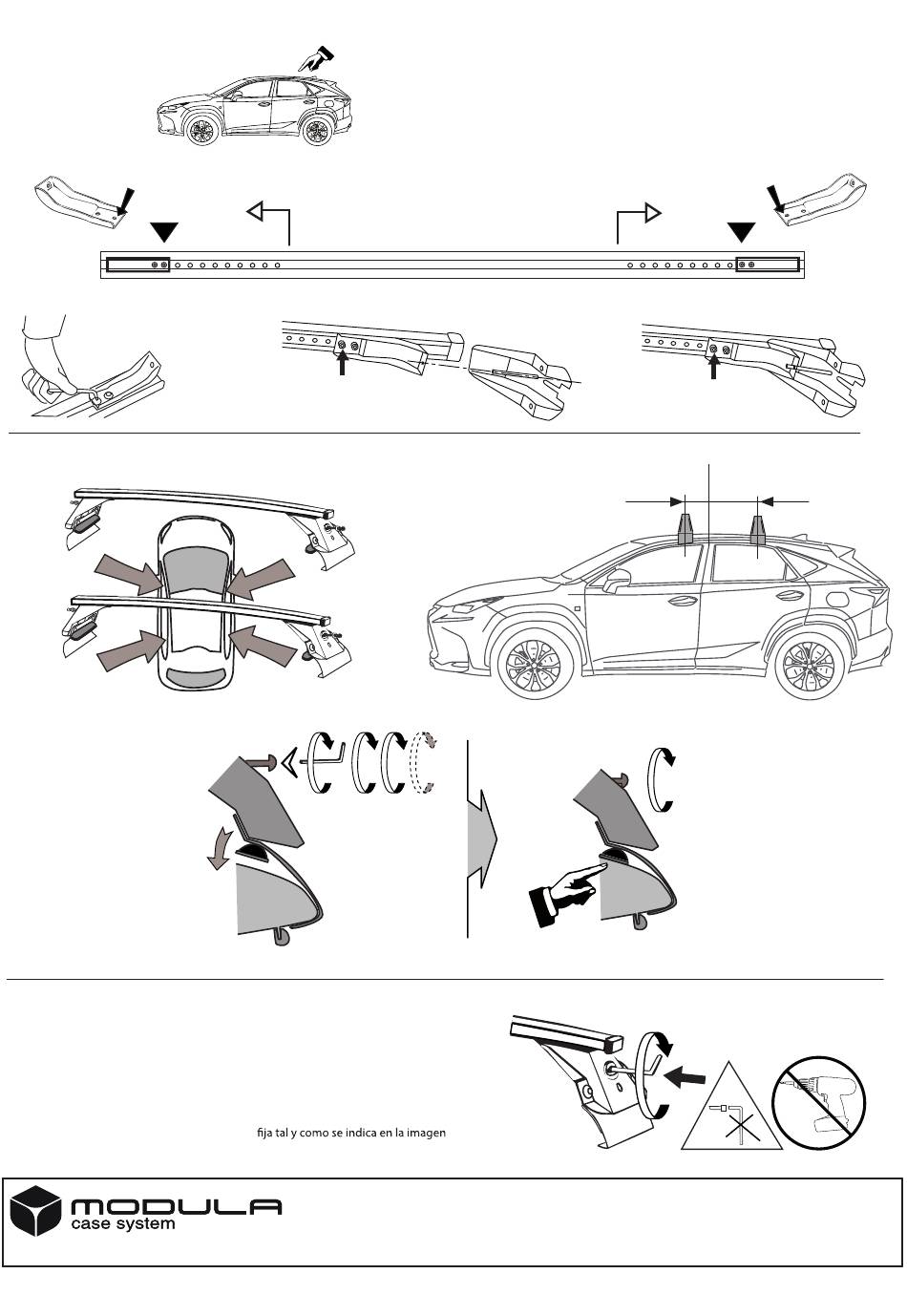 fija tal y como se indica en la imagen

MODULA
case system