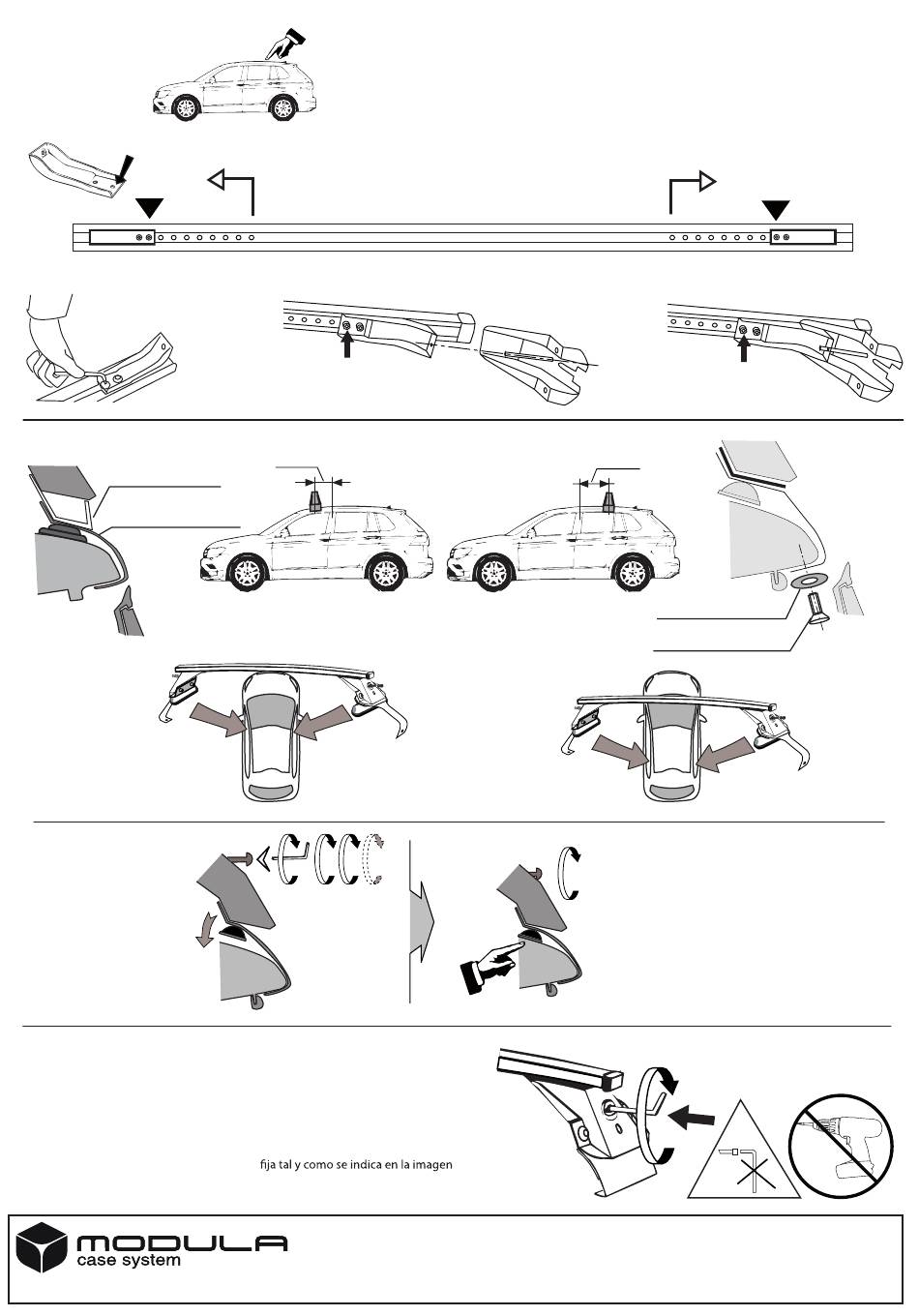 fija tal y como se indica en la imagen

MODULA
case system