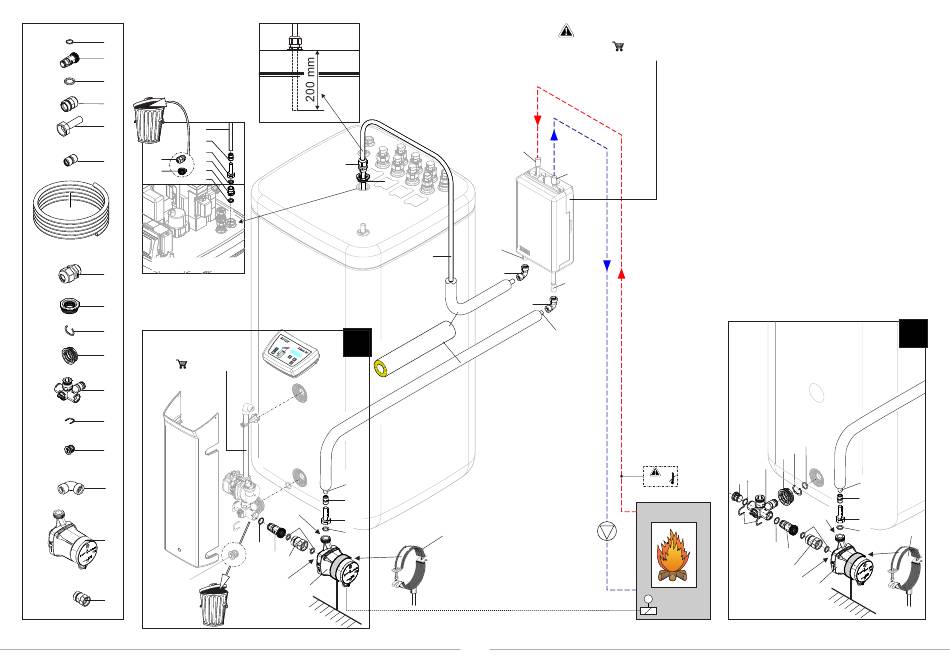 200 mm