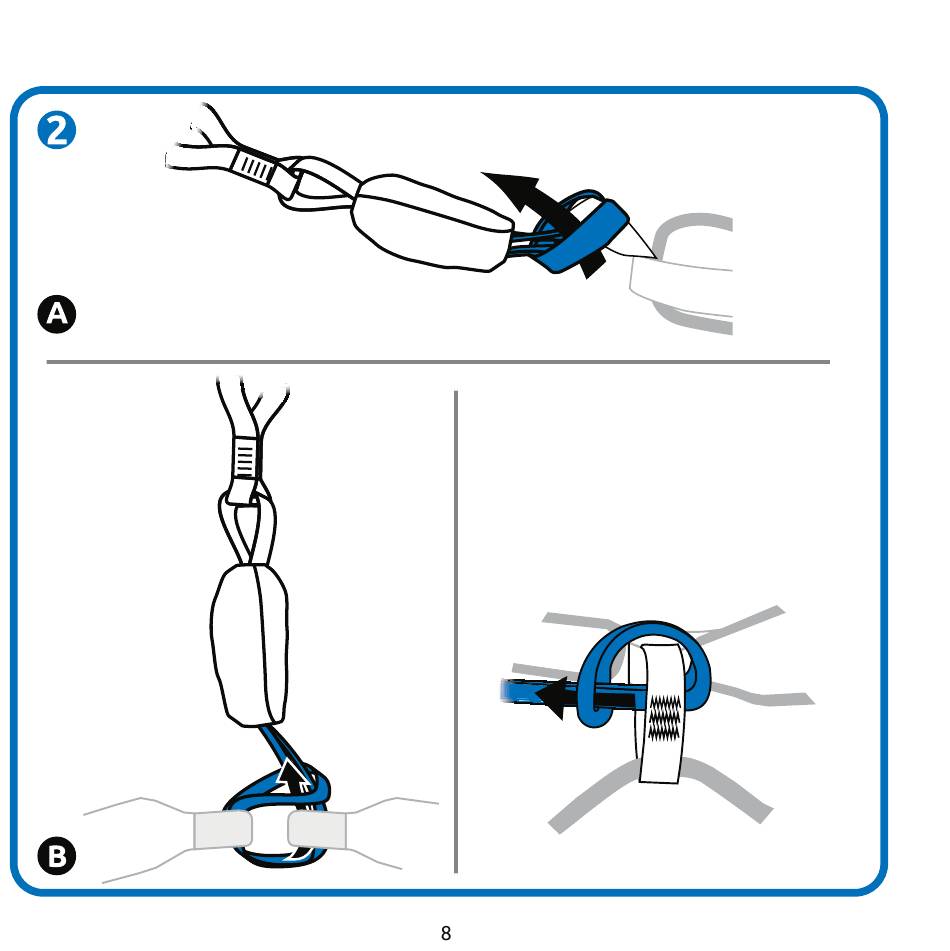 2

A

B

8