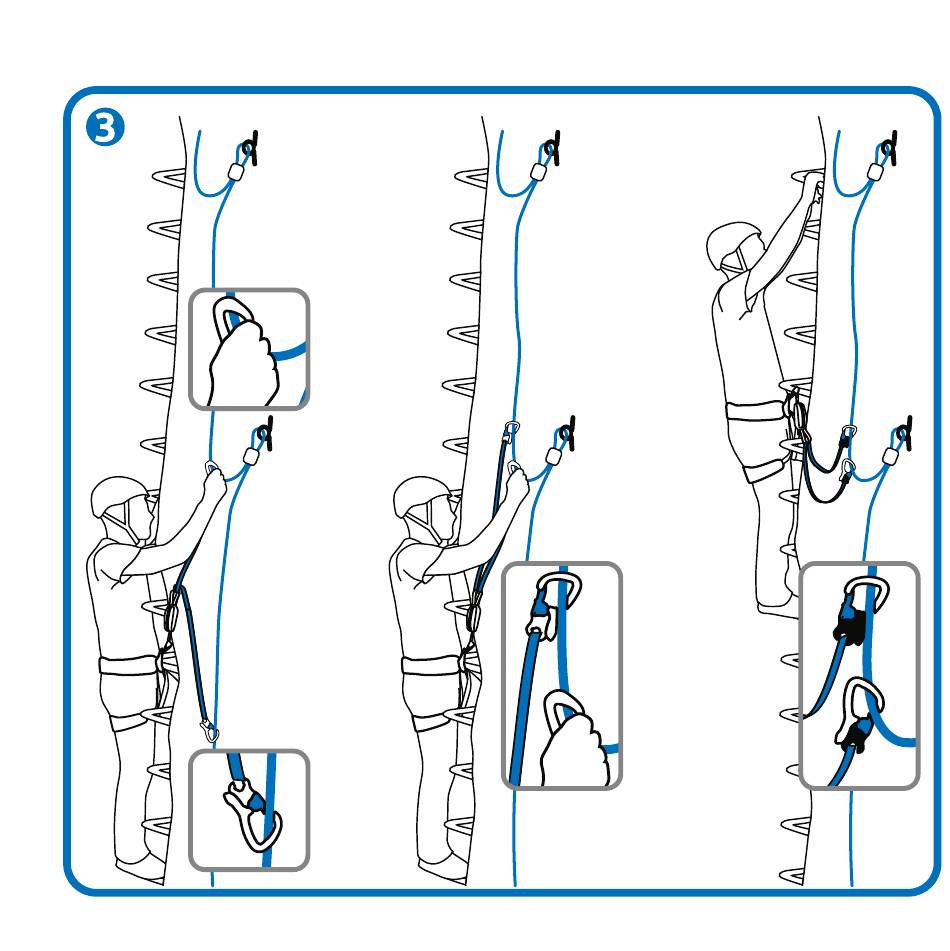 3