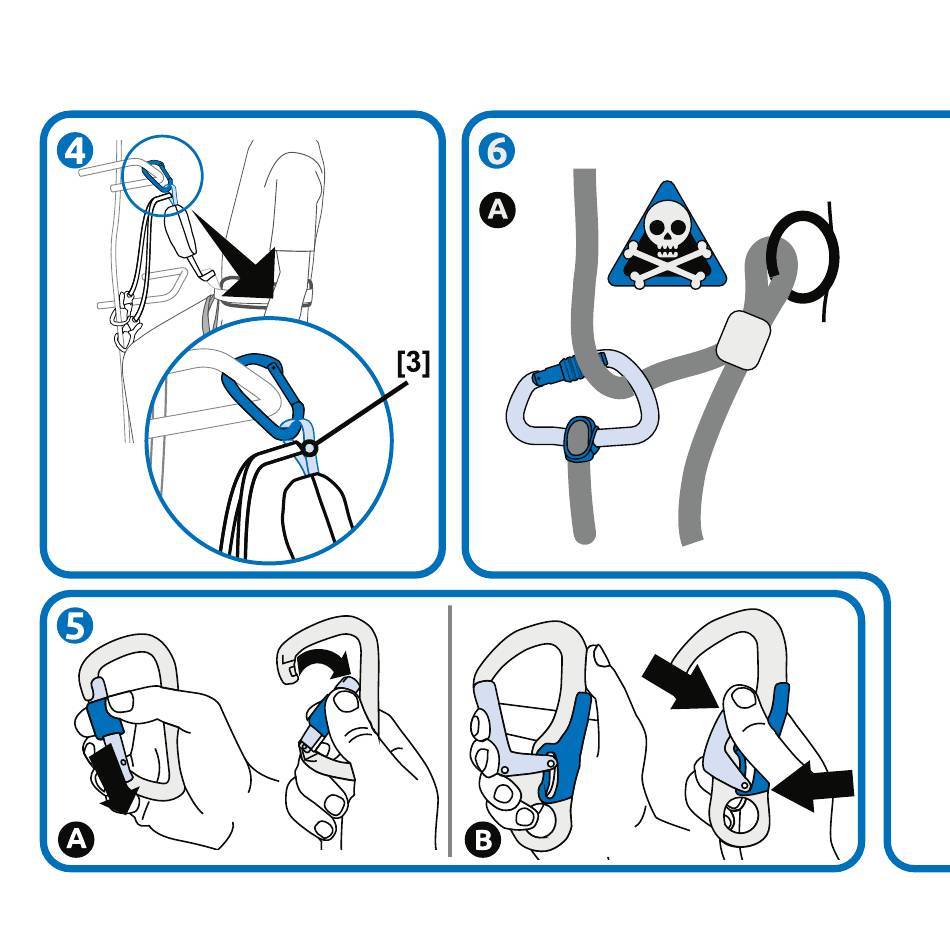 4

[3]

6

A

5

A

B