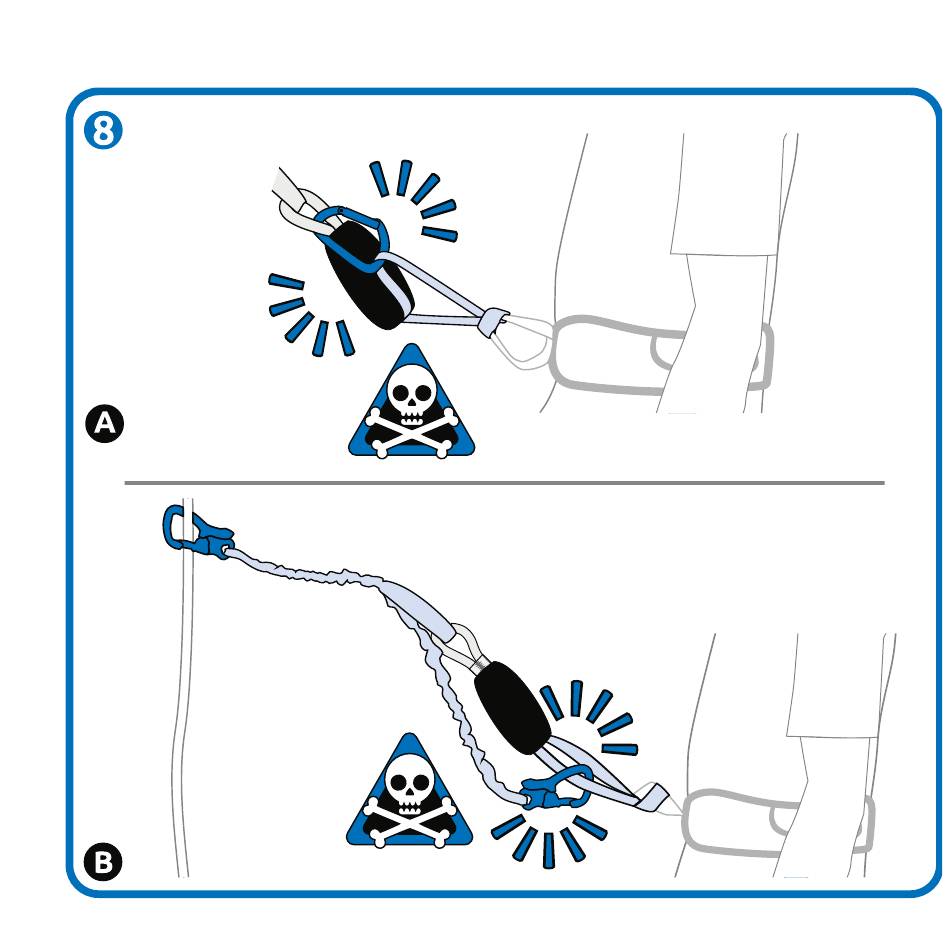 8

A

B