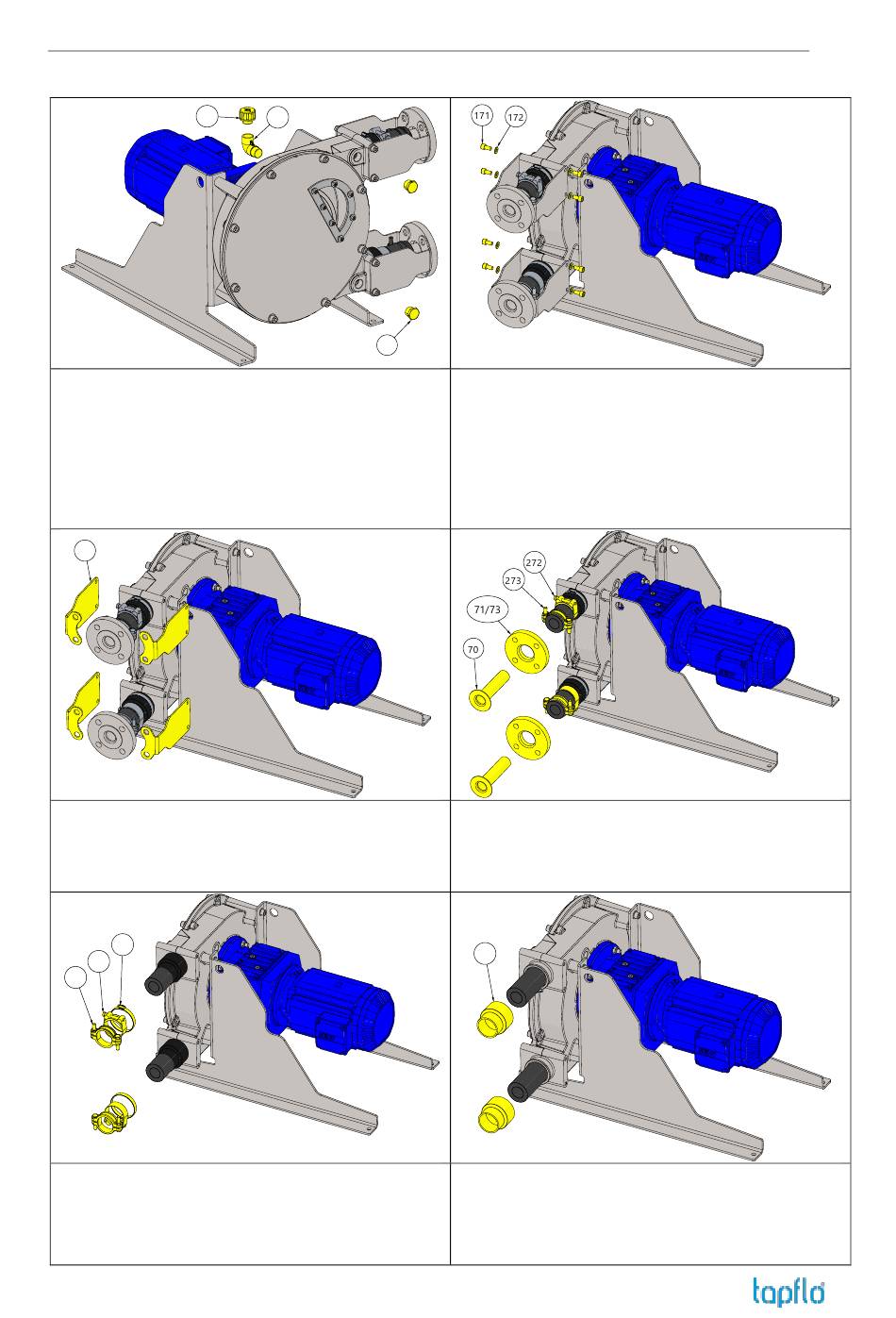 171
172

272
273
71/73
70

tapflo