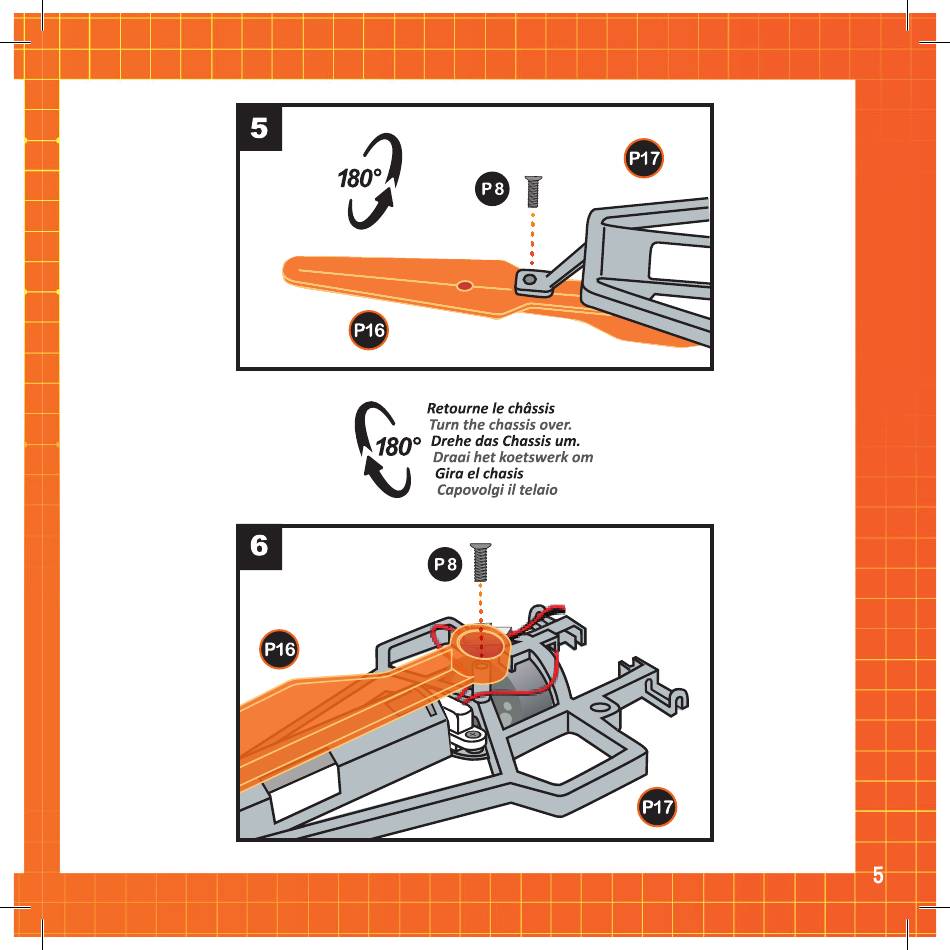 5

180°

P17

P8

P16

180°

Retourne le châssis
Turn the chassis over.
Drehe das Chassis um.
Draai het koetswerk om
Gira el chasis
Capovolgi il telaio

6

P8

P16

P17

5