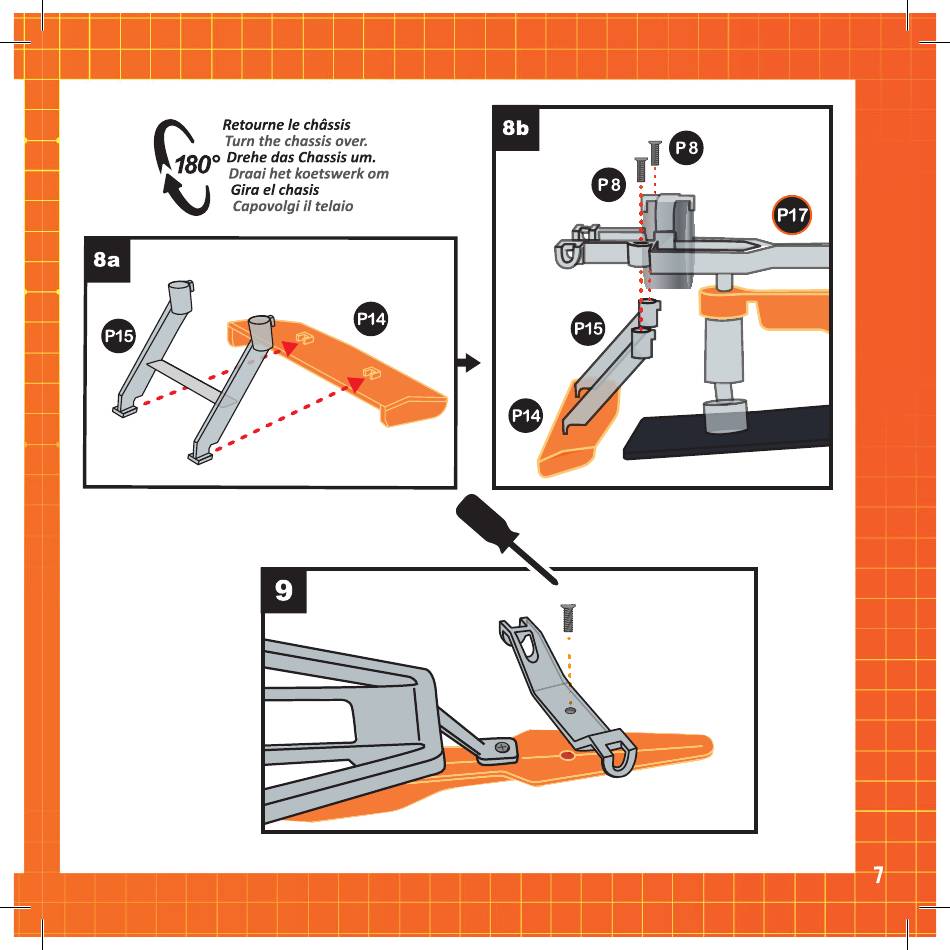 180°

Retourne le châssis
Turn the chassis over.
Drehe das Chassis um.
Draai het koetswerk om
Gira el chasis
Capovolgi il telaio

8a

P15

P14

8b

P8

P8

P17

P15

P14

9

7