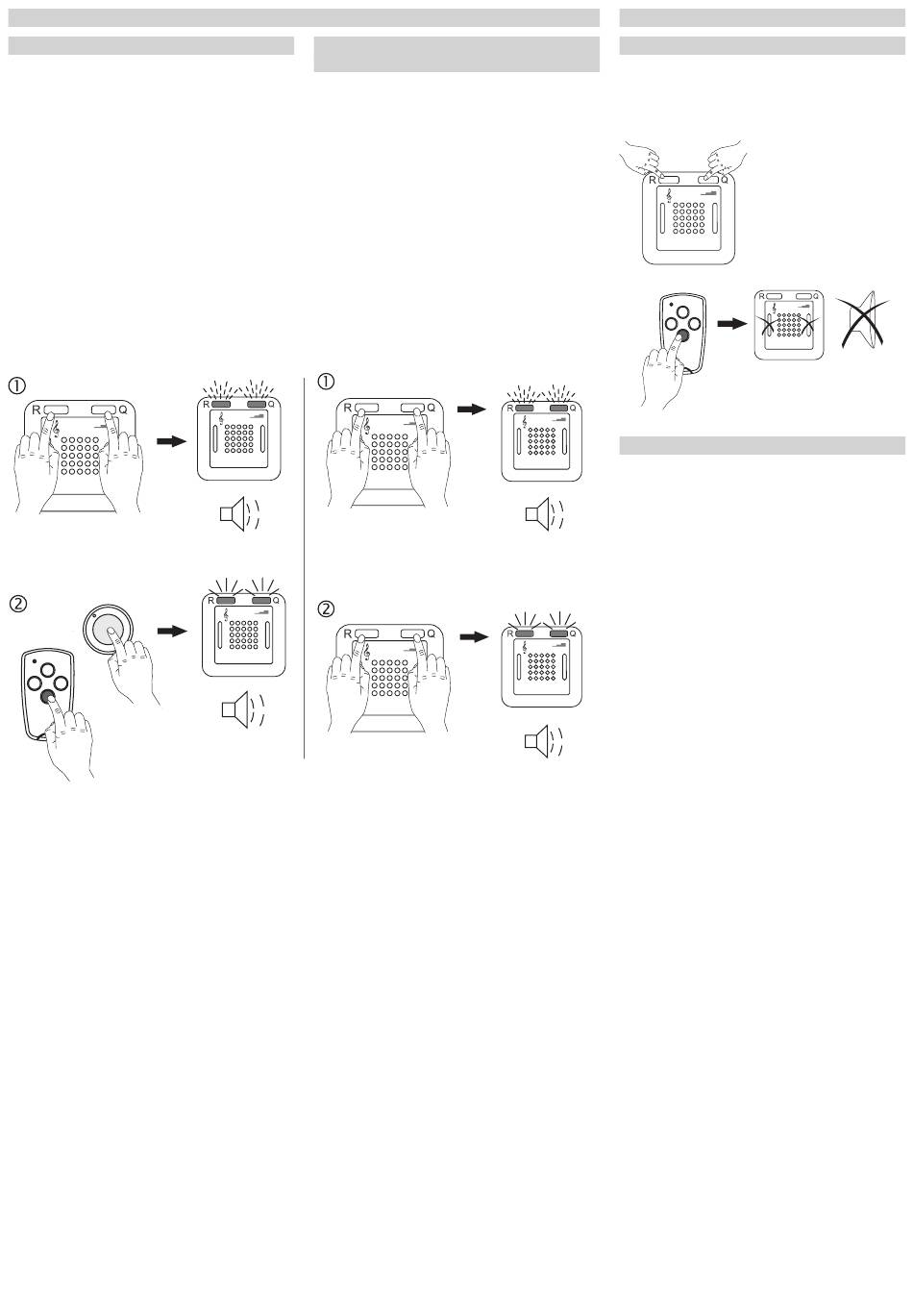 ①

R Q

R Q

②

R Q

①

R Q

R Q

②

R Q

R Q

R Q

R Q