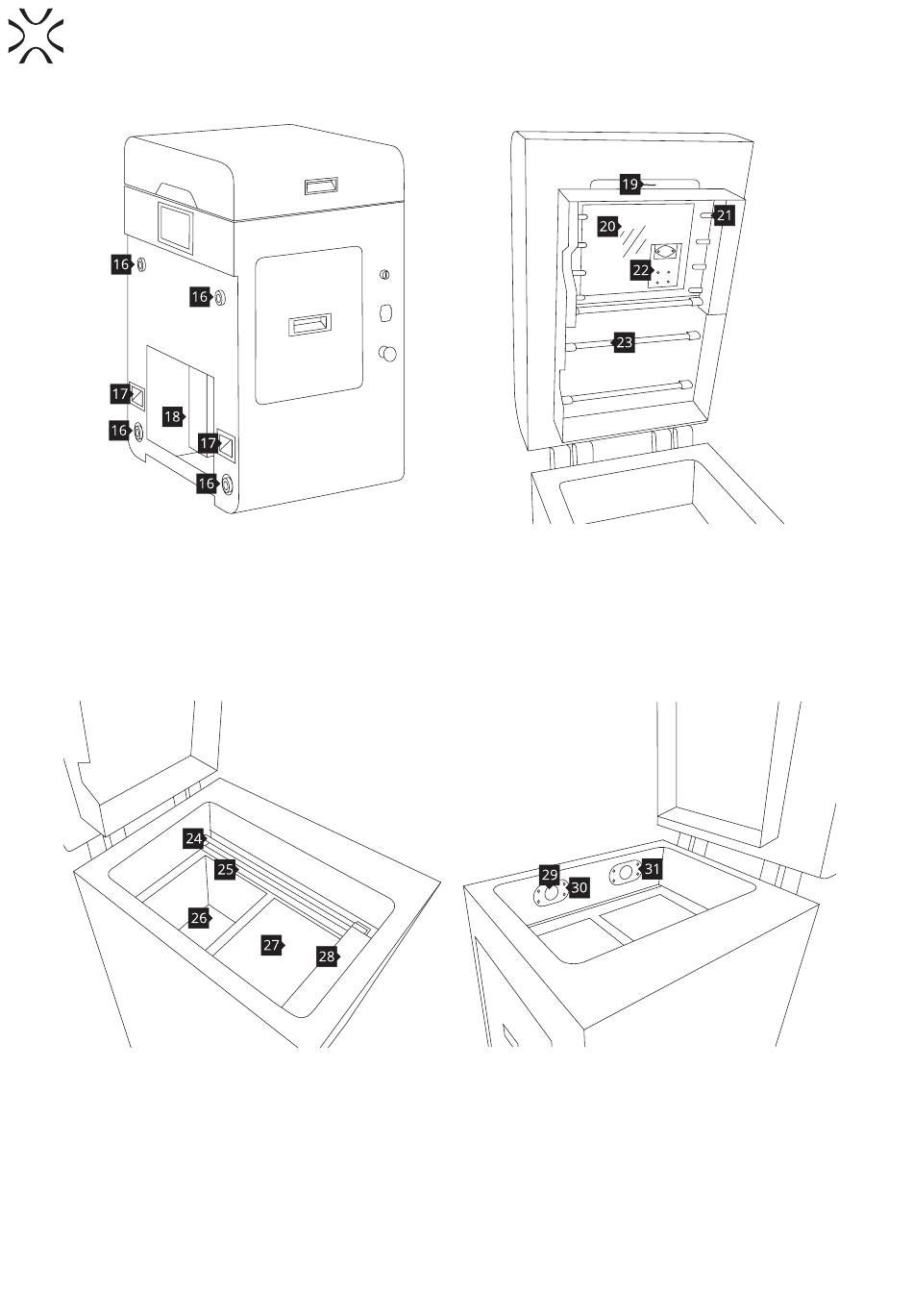 16
16
17
18
16
17
16
19
20
21
22
23
24
25
26
27
28
29
30
31