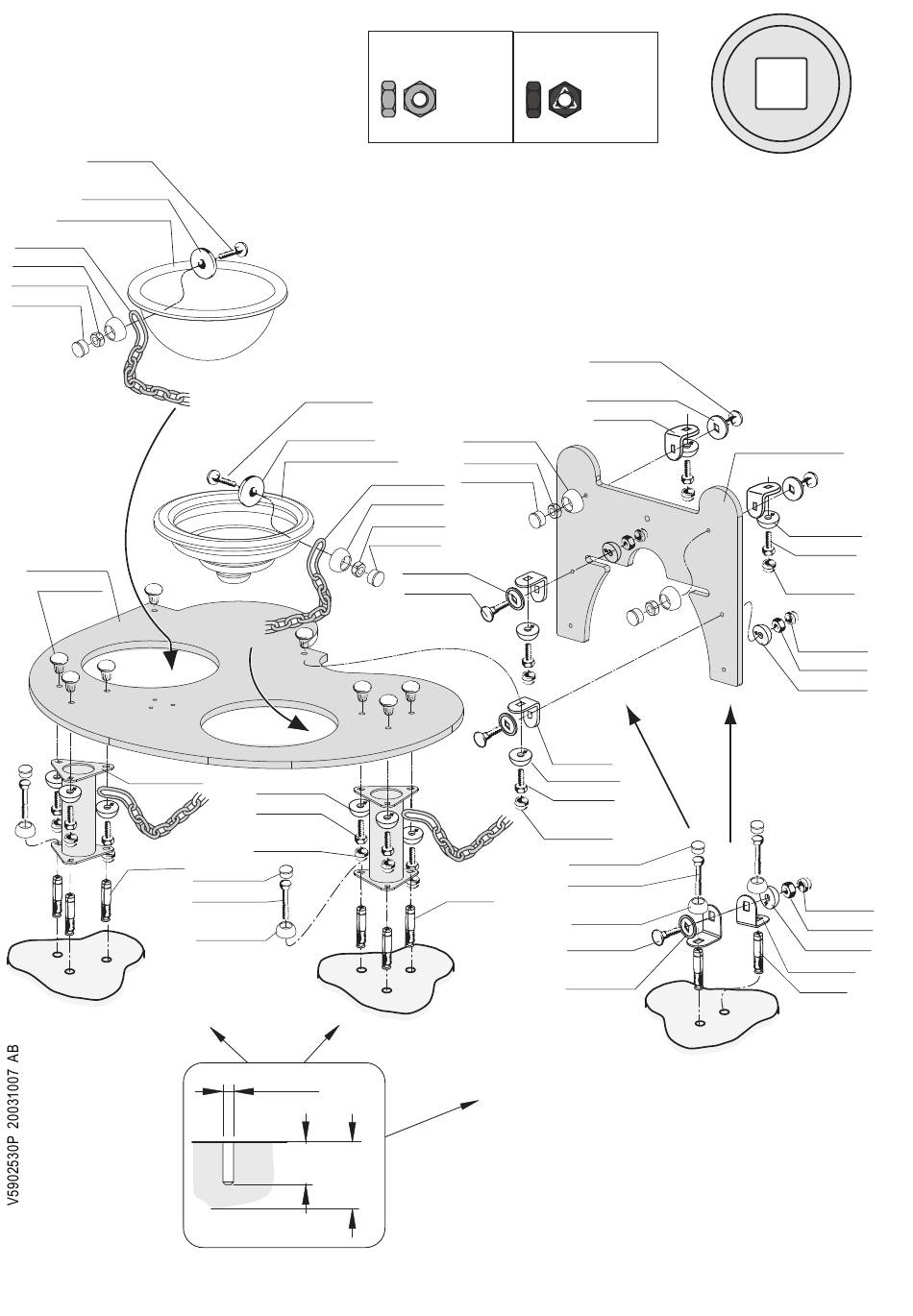 V5902530P 20031007 AB