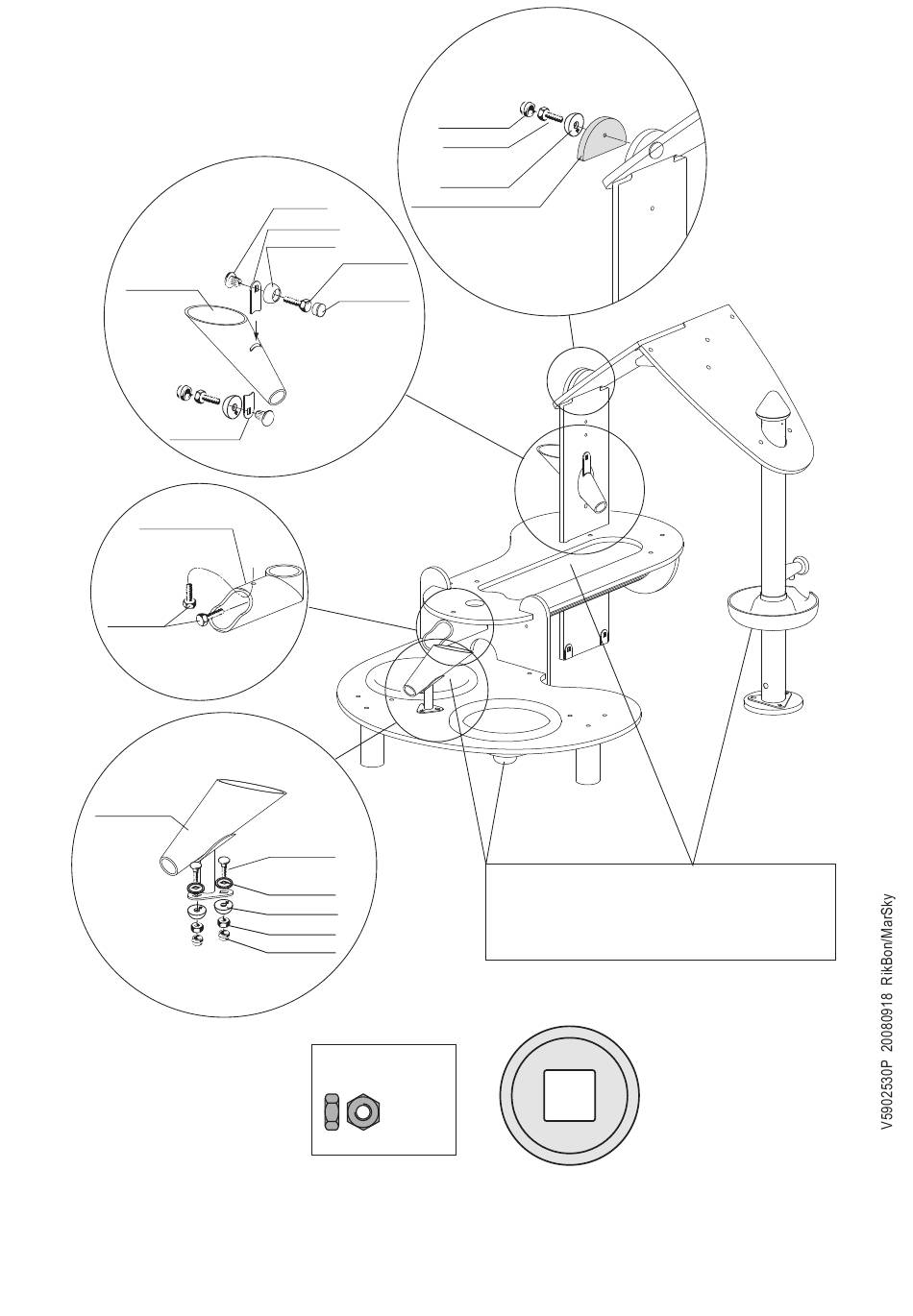 V5902530P 20080918 RikBon/MarSky