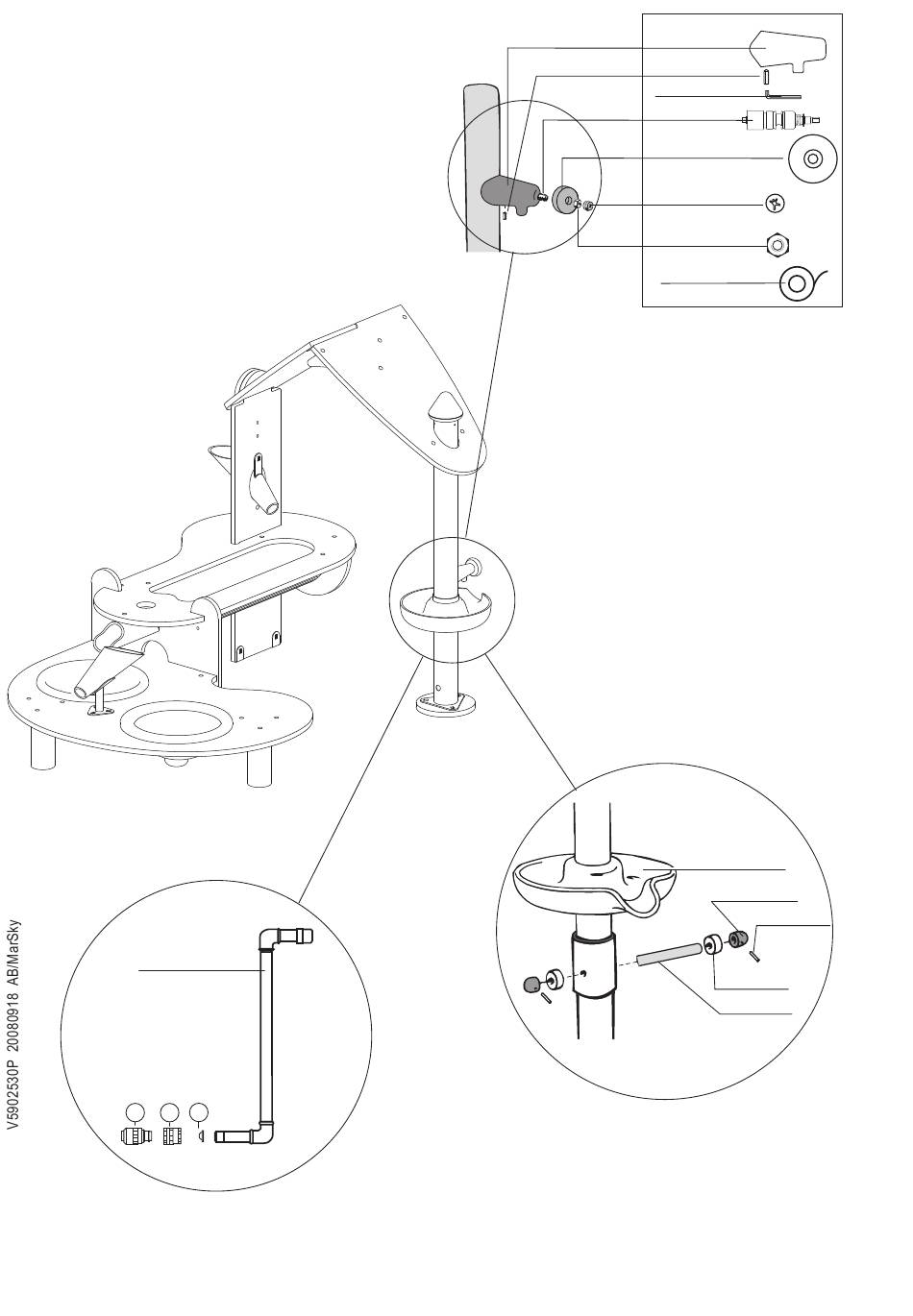 V5902530P 20080918 AB/MarSky