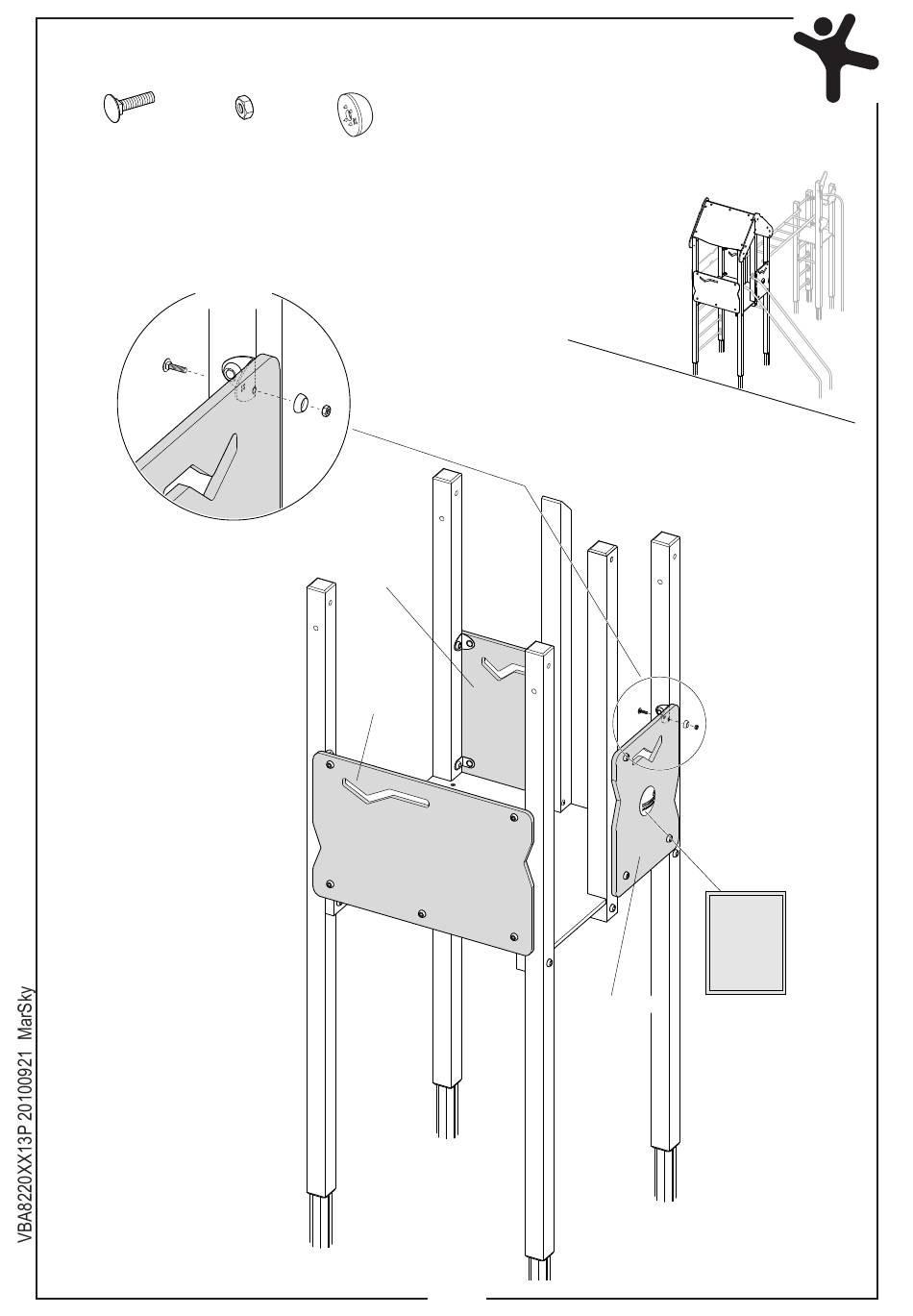 VBA8220XX13P 20100921 MarSky