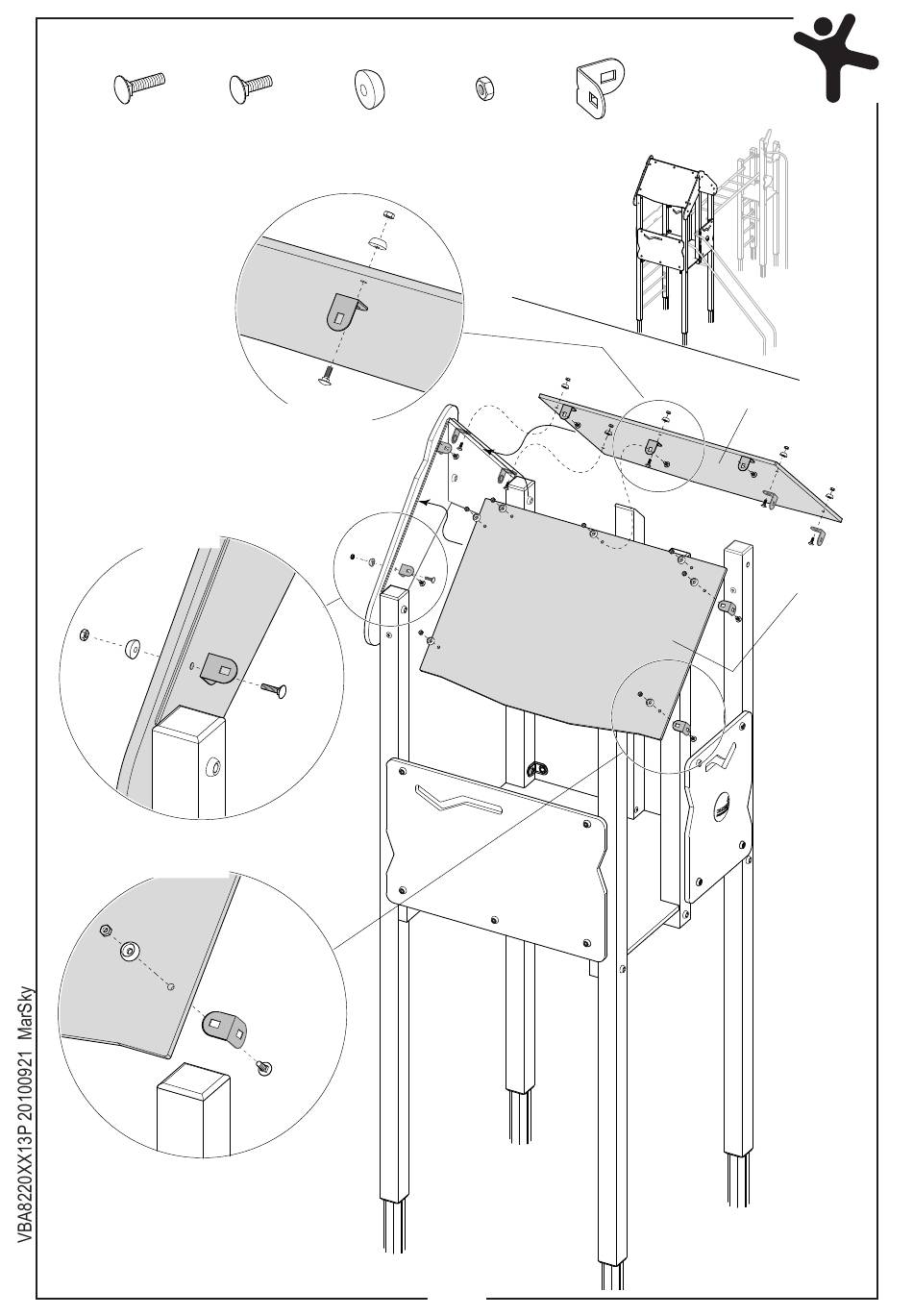 VBA8220XX13P 20100921 MarSky