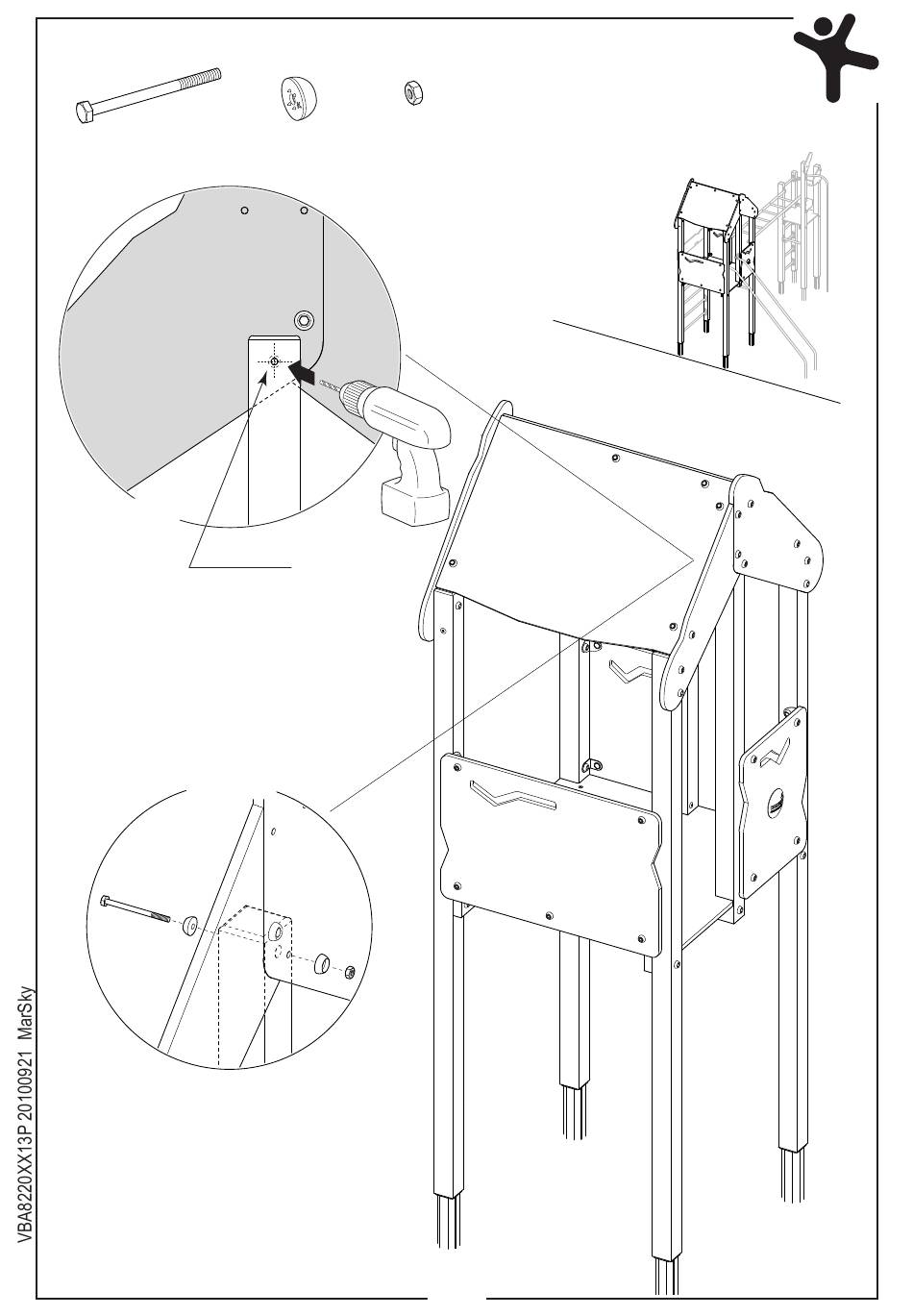 VBA8220XX13P 20100921 MarSky