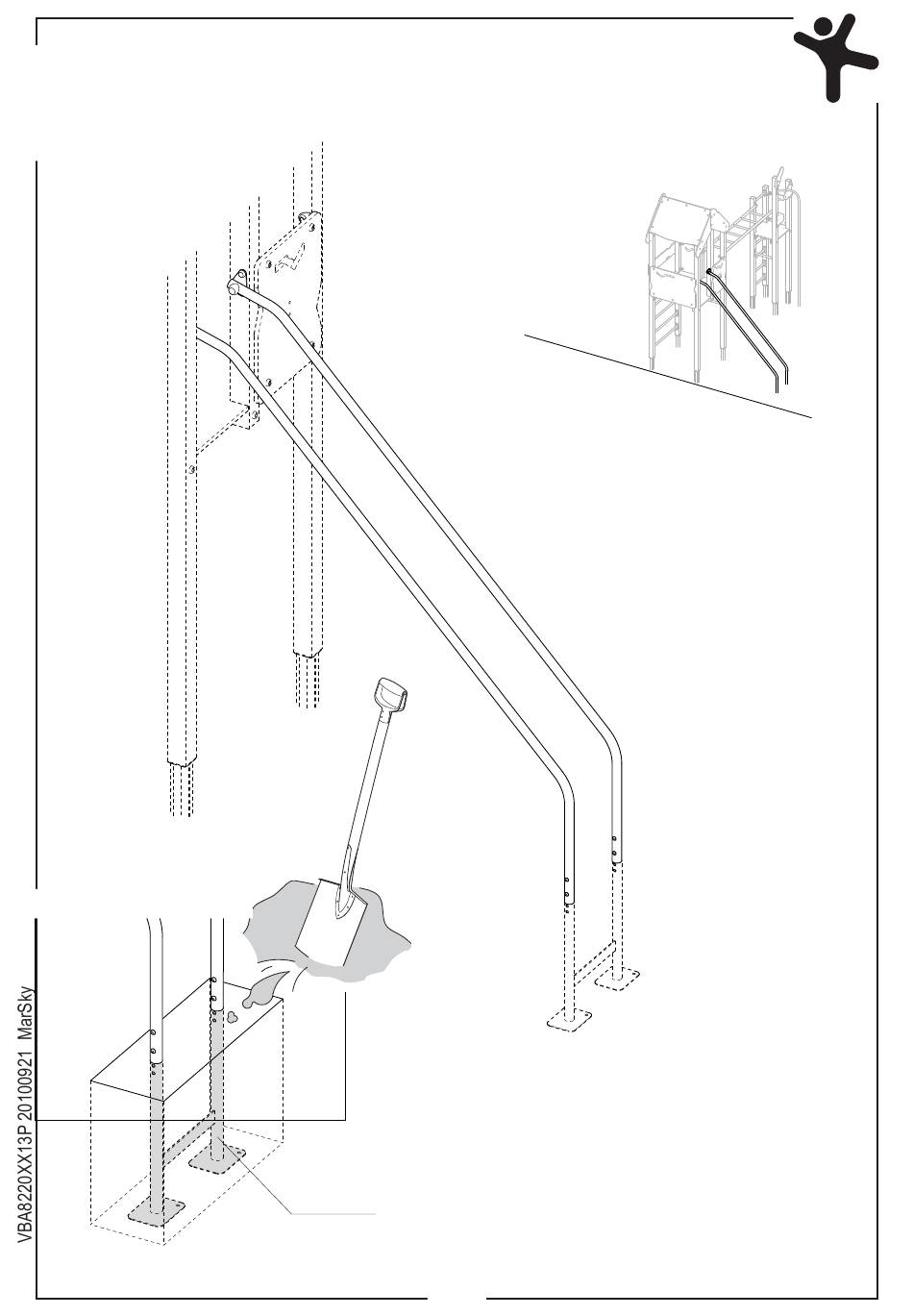 VBA8220XX13P 20100921 MarSky