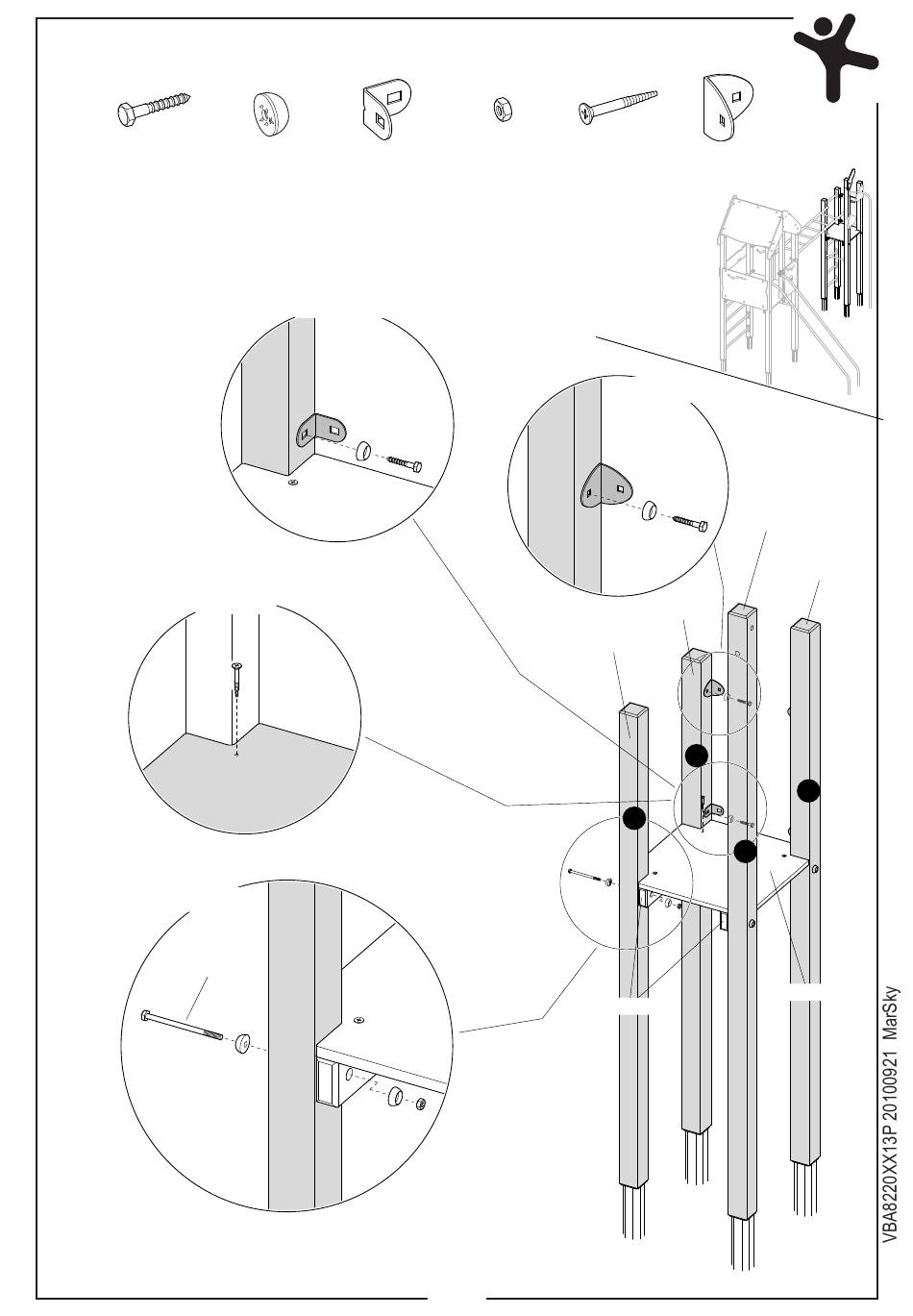 VBA8220XX13P 20100921 MarSky