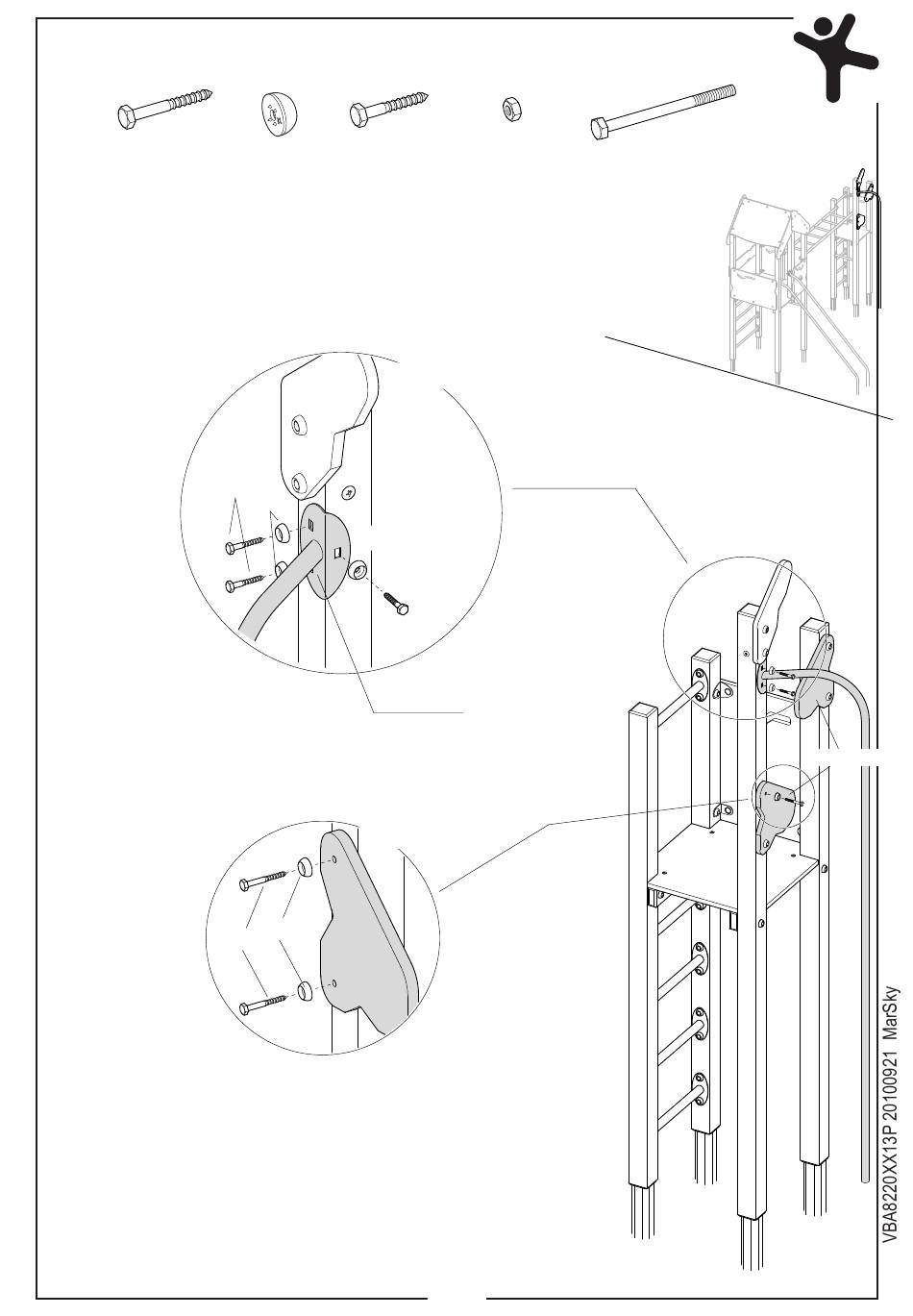 VBA8220XX13P 20100921 MarSky