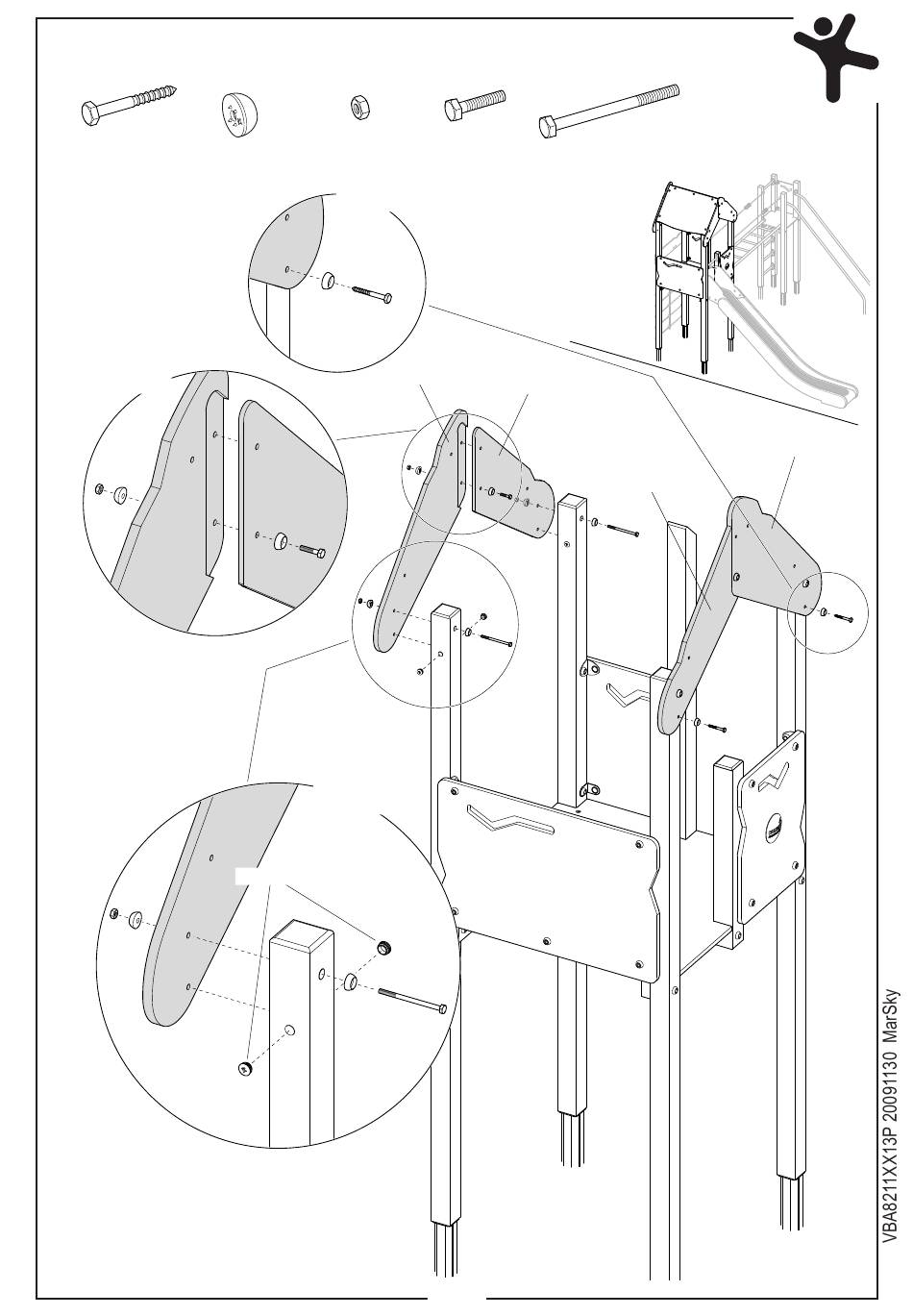 VBA8211XX13P 20091130 MarSky